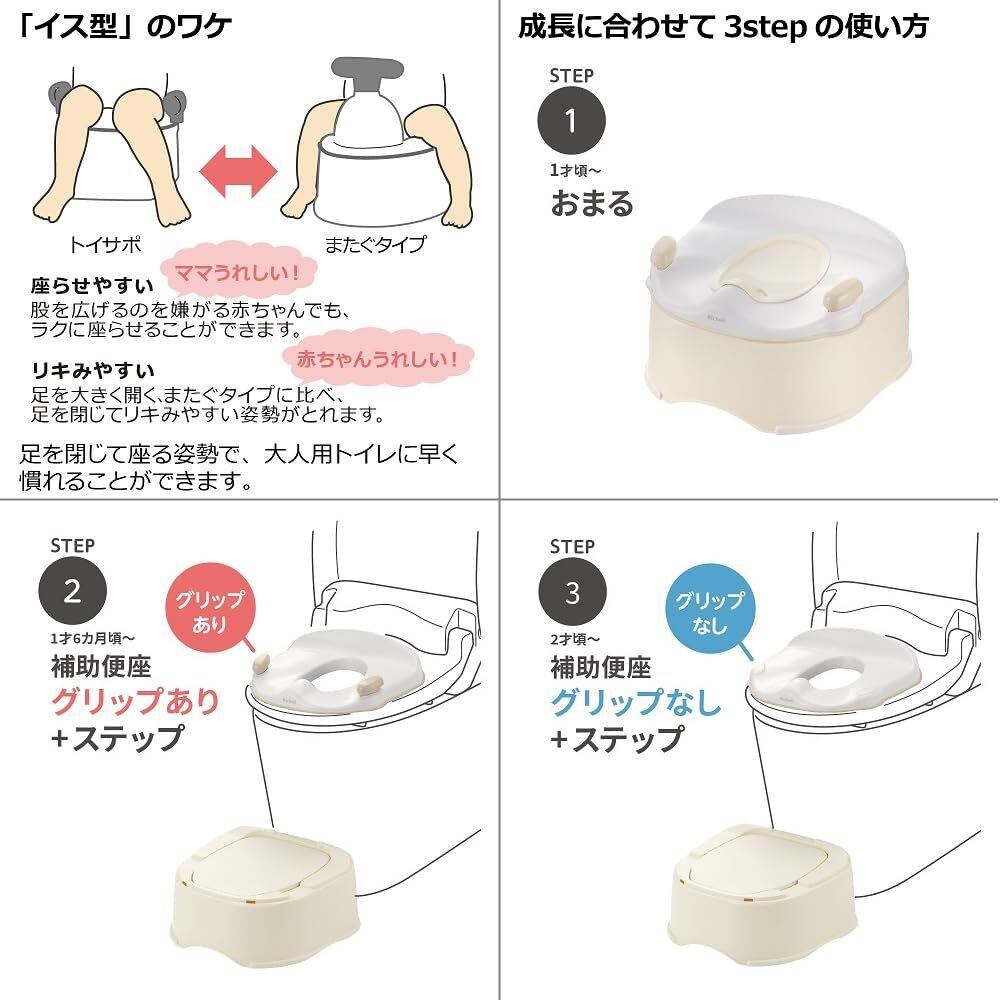 「イス型」のワケ

トイサポ

またぐタイプ

ママうれしい！

座らせやすい
股を広げるのを嫌がる赤ちゃんでも、ラクに座らせることができます。

赤ちゃんうれしい！

リキみやすい
足を大きく開く、またぐタイプに比べ、足を閉じてリキみやすい姿勢がとれます。

足を閉じて座る姿勢で、大人用トイレに早く慣れることができます。

成長に合わせて 3step の使い方

STEP
1
1才頃～
おまる

STEP
2
1才6カ月頃～
補助便座
グリップあり
+ステップ

グリップあり

STEP
3
2才頃～
補助便座
グリップなし
+ステップ

グリップなし