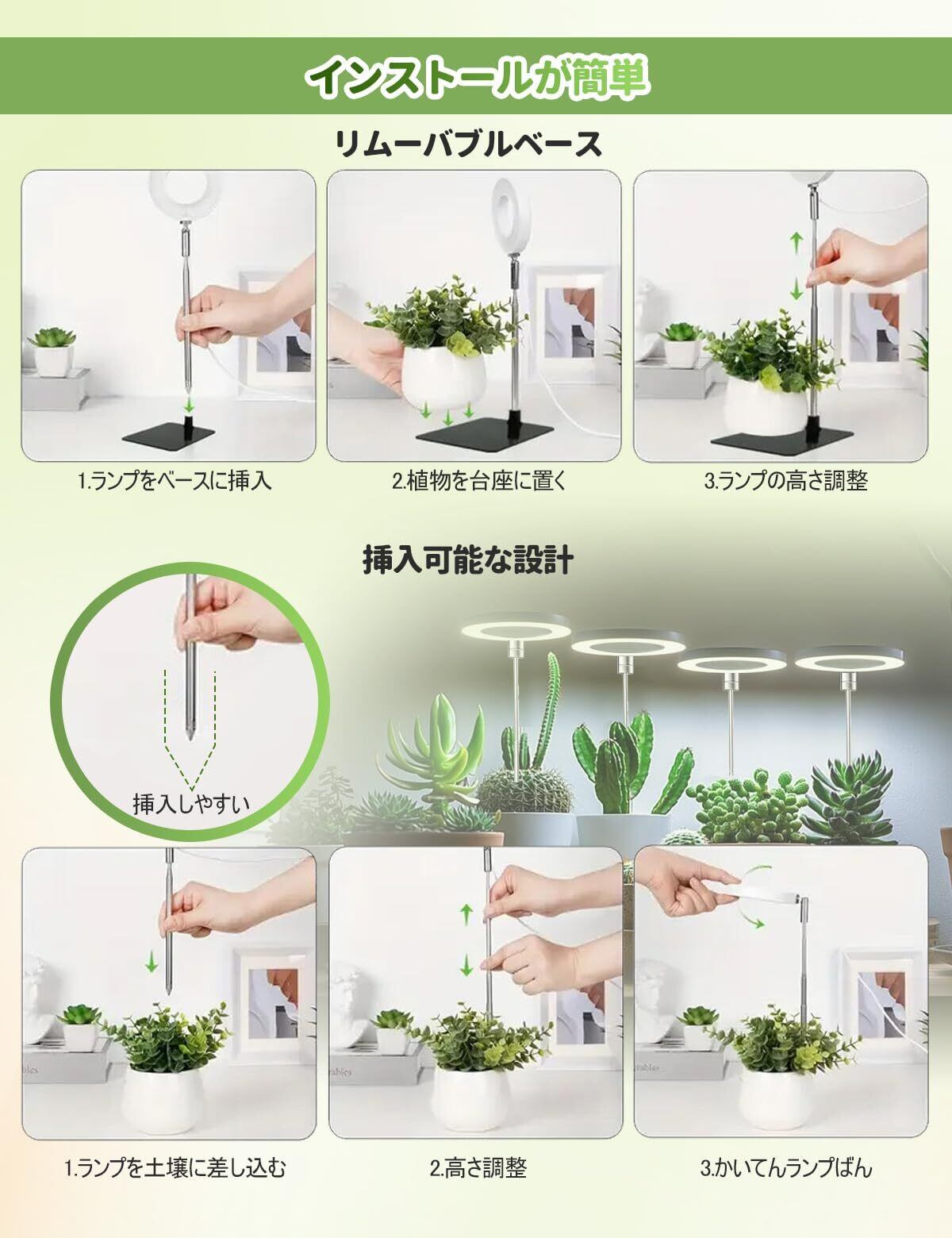 インストールが簡単

リムーバブルベース

1.ランプをベースに挿入

2.植物を台座に置く

3.ランプの高さ調整

挿入可能な設計

挿入しやすい

1.ランプを土壌に差し込む

2.高さ調整

3.かいてんランプばん