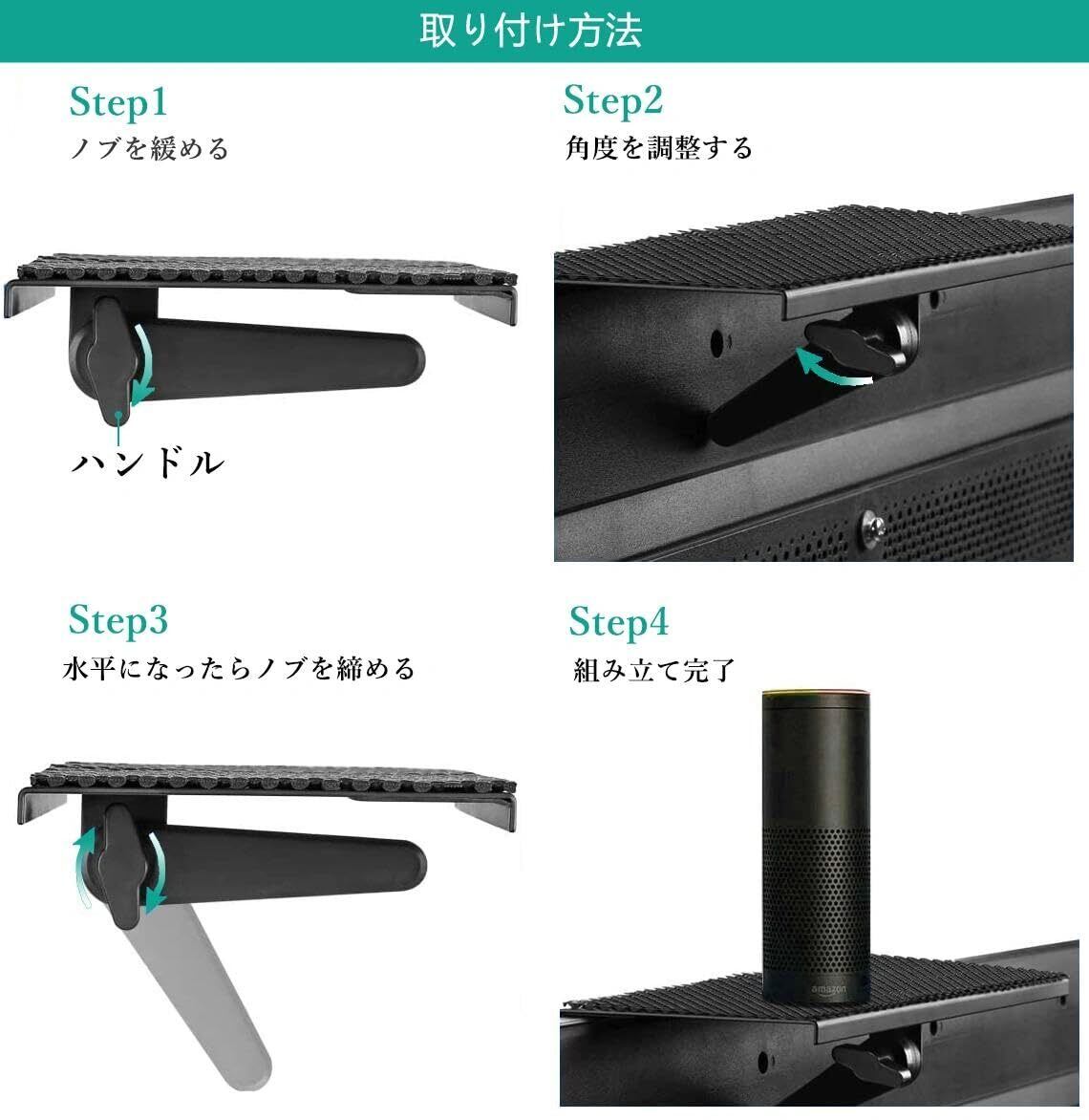 取り付け方法

Step1
ノブを緩める

ハンドル

Step2
角度を調整する

Step3
水平になったらノブを締める

Step4
組み立て完了

amazon