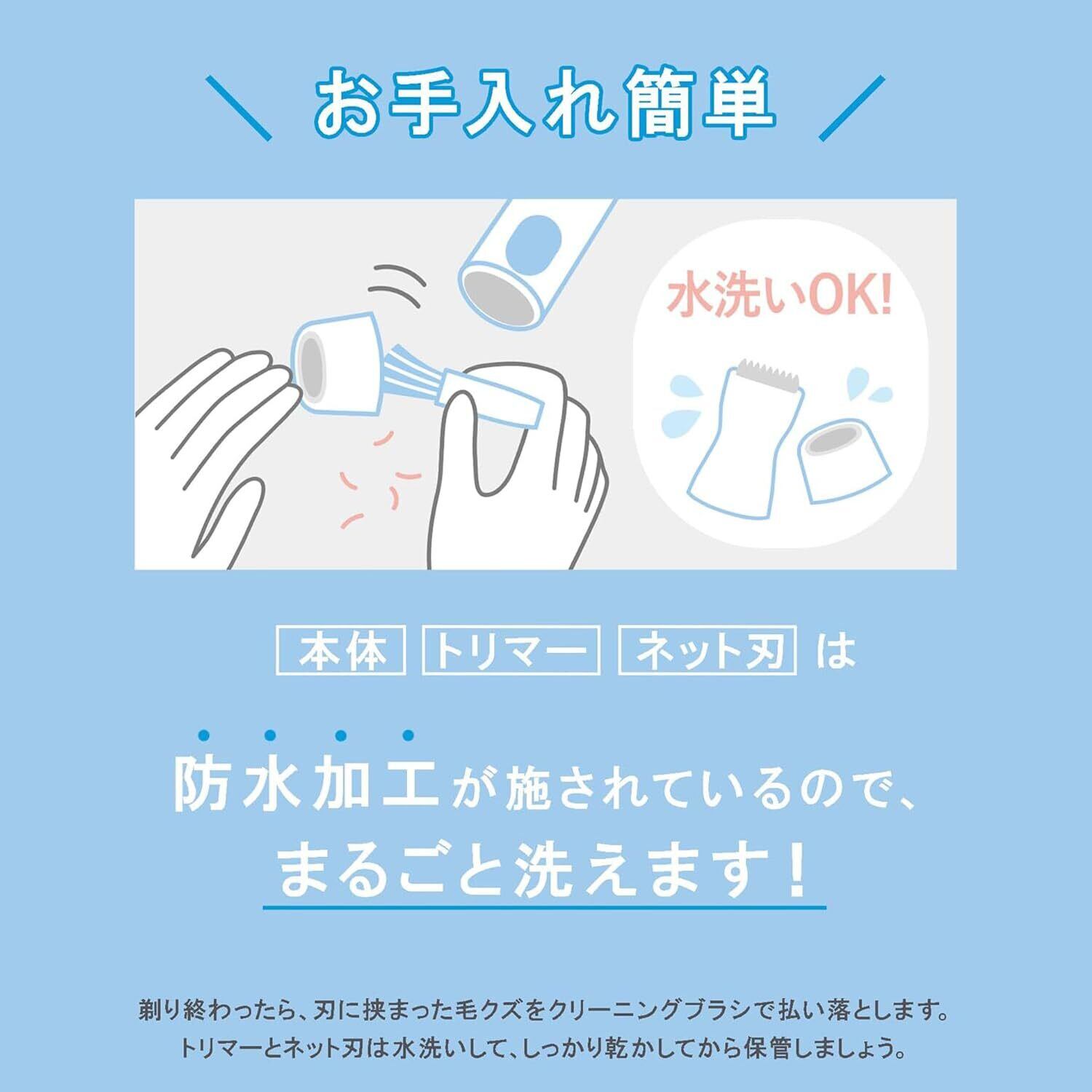 お手入れ簡単

水洗いOK!

本体 トリマー ネット刃 は

防水加工が施されているので、
まるごと洗えます！

剃り終わったら、刃に挟まった毛クズをクリーニングブラシで払い落とします。
トリマーとネット刃は水洗いして、しっかり乾かしてから保管しましょう。