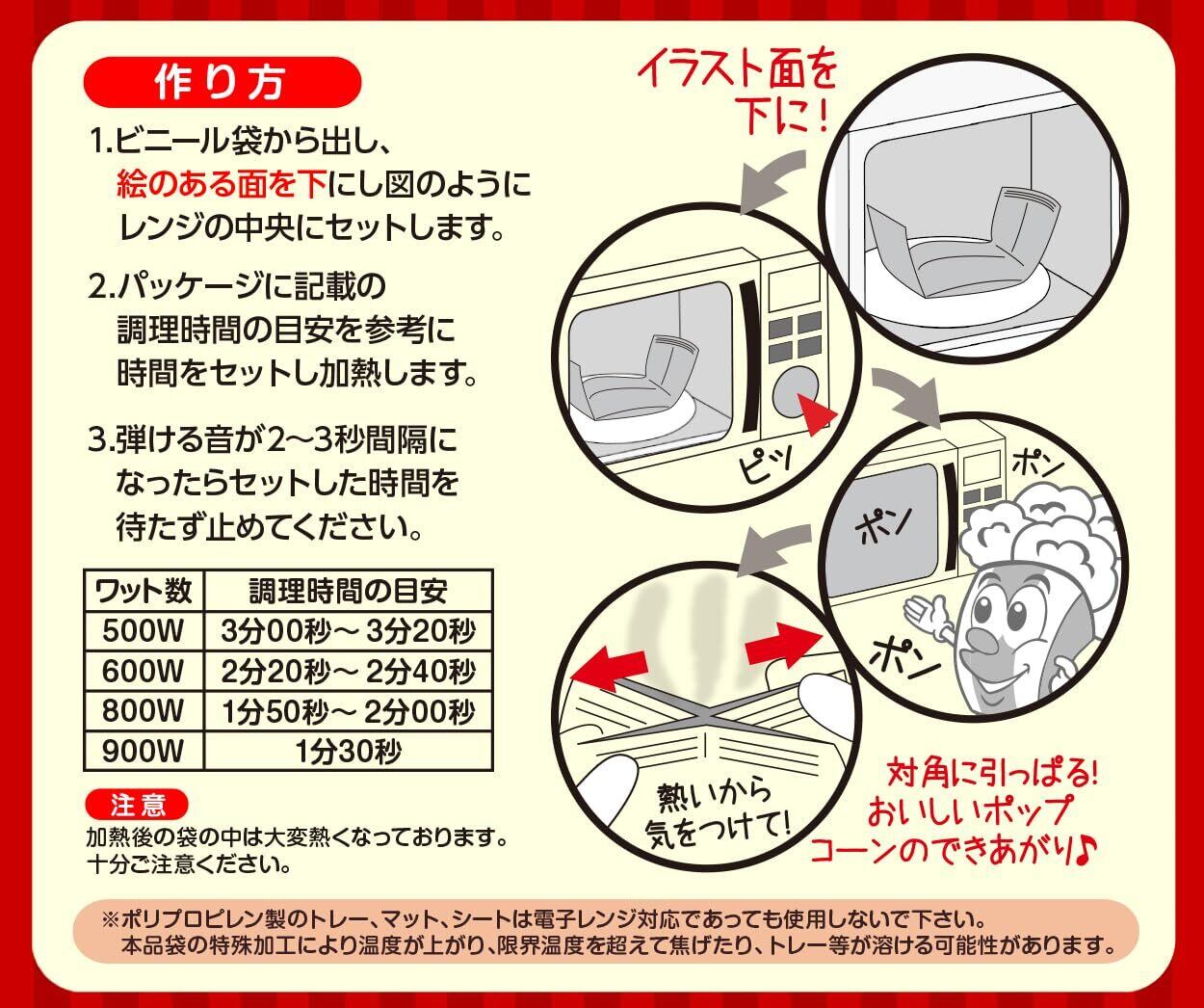 作り方

1.ビニール袋から出し、絵のある面を下にし図のようにレンジの中央にセットします。

2.パッケージに記載の調理時間の目安を参考に時間をセットし加熱します。

3.弾ける音が2～3秒間隔になったらセットした時間を待たず止めてください。

| ワット数 | 調理時間の目安 |
|---|---|
| 500W | 3分00秒～3分20秒 |
| 600W | 2分20秒～2分40秒 |
| 800W | 1分50秒～2分00秒 |
| 900W | 1分30秒 |

注意
加熱後の袋の中は大変熱くなっております。十分ご注意ください。

イラスト面を下に！

ピッ

ポン

ポン

ポン

熱いから気をつけて！

対角に引っぱる！おいしいポップコーンのできあがり♪

※ポリプロピレン製のトレー、マット、シートは電子レンジ対応であっても使用しないで下さい。本品袋の特殊加工により温度が上がり、限界温度を超えて焦げたり、トレー等が溶ける可能性があります。