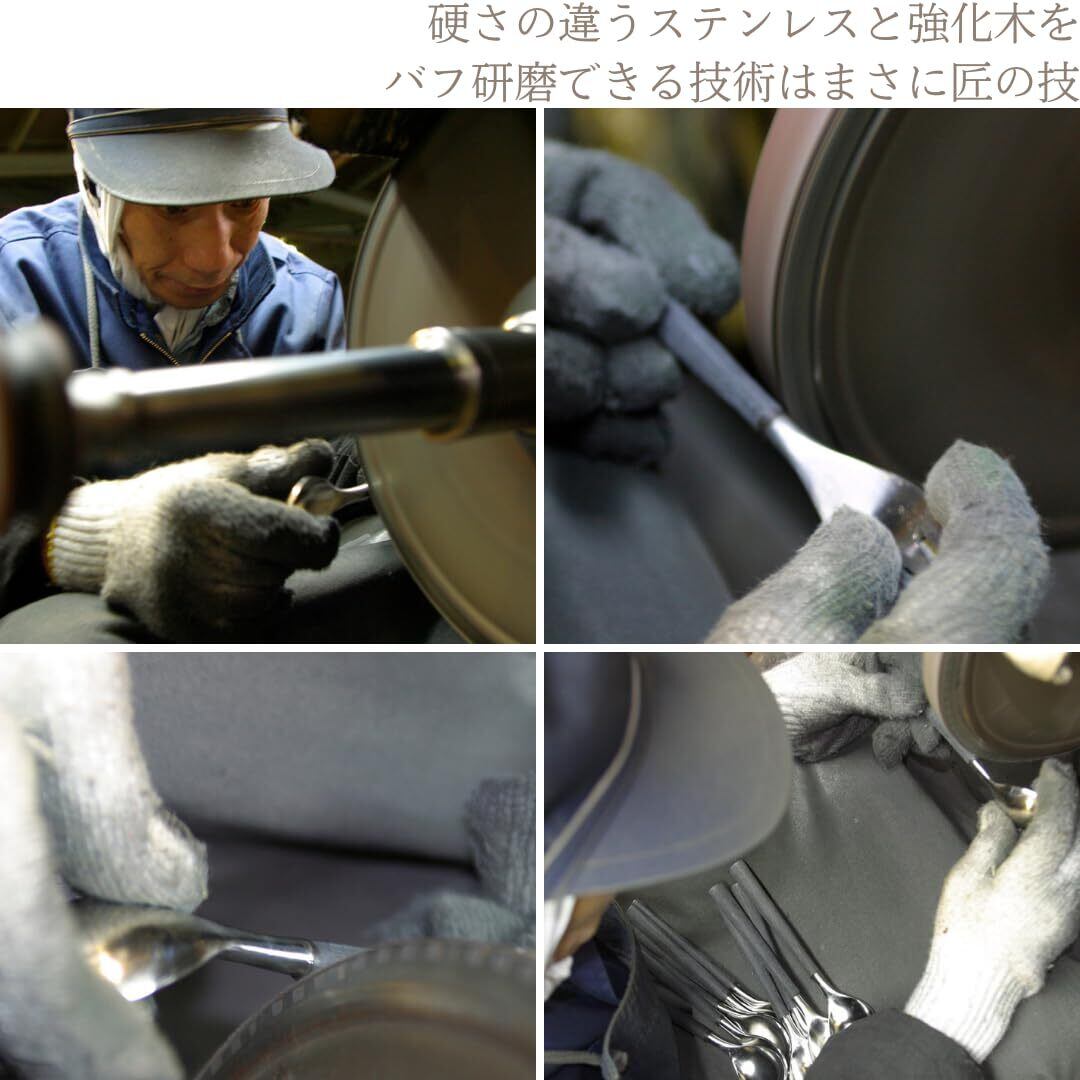 硬さの違うステンレスと強化木を
バフ研磨できる技術はまさに匠の技