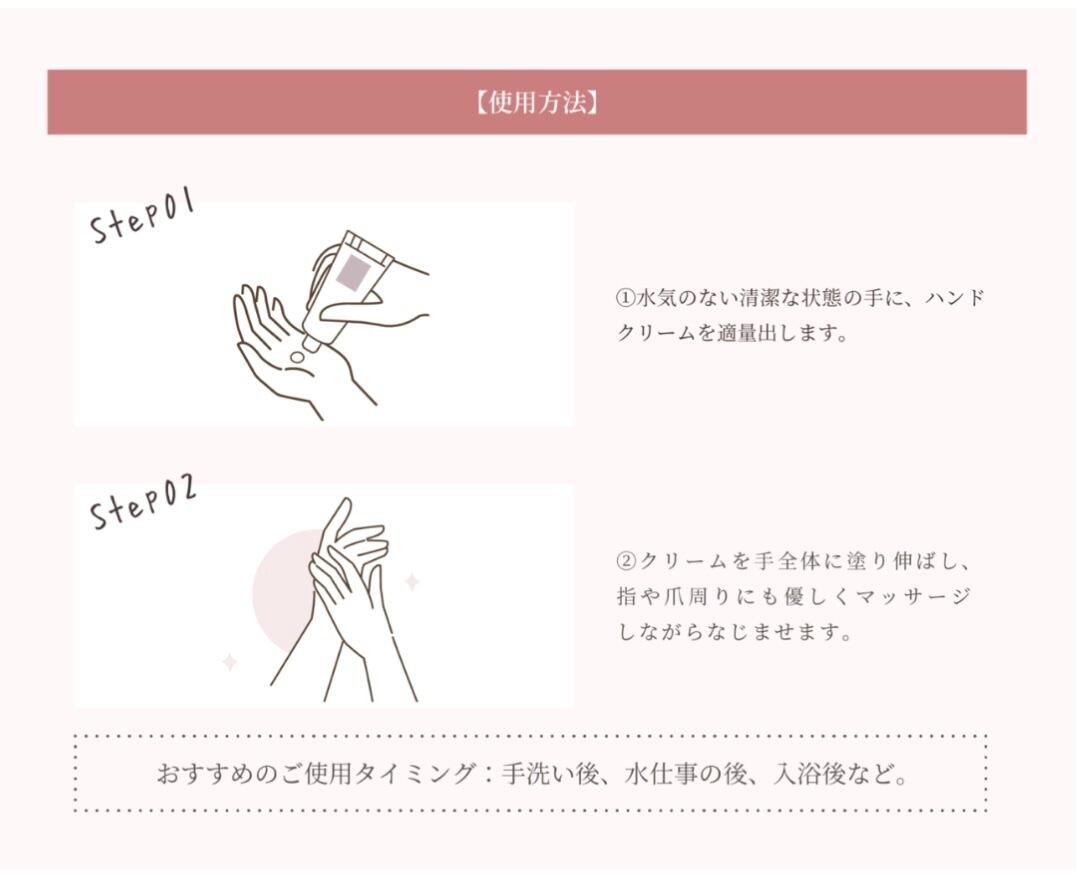 【使用方法】

Step01

①水気のない清潔な状態の手に、ハンドクリームを適量出します。

Step02

②クリームを手全体に塗り伸ばし、指や爪周りにも優しくマッサージしながらなじませます。

おすすめのご使用タイミング：手洗い後、水仕事の後、入浴後など。