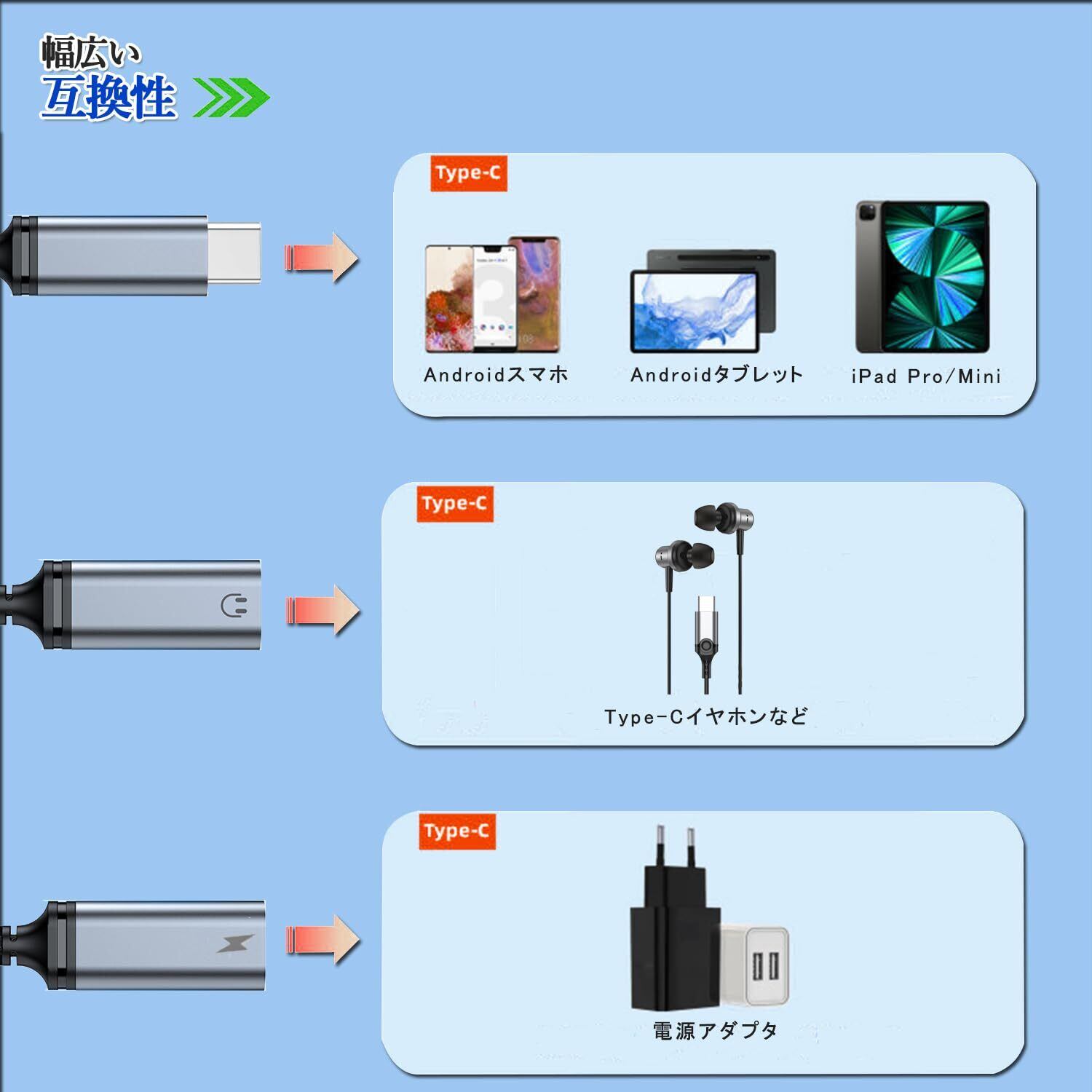 幅広い
互換性

Type-C

Androidスマホ

Androidタブレット

iPad Pro/Mini

Type-C

Type-Cイヤホンなど

Type-C

電源アダプタ