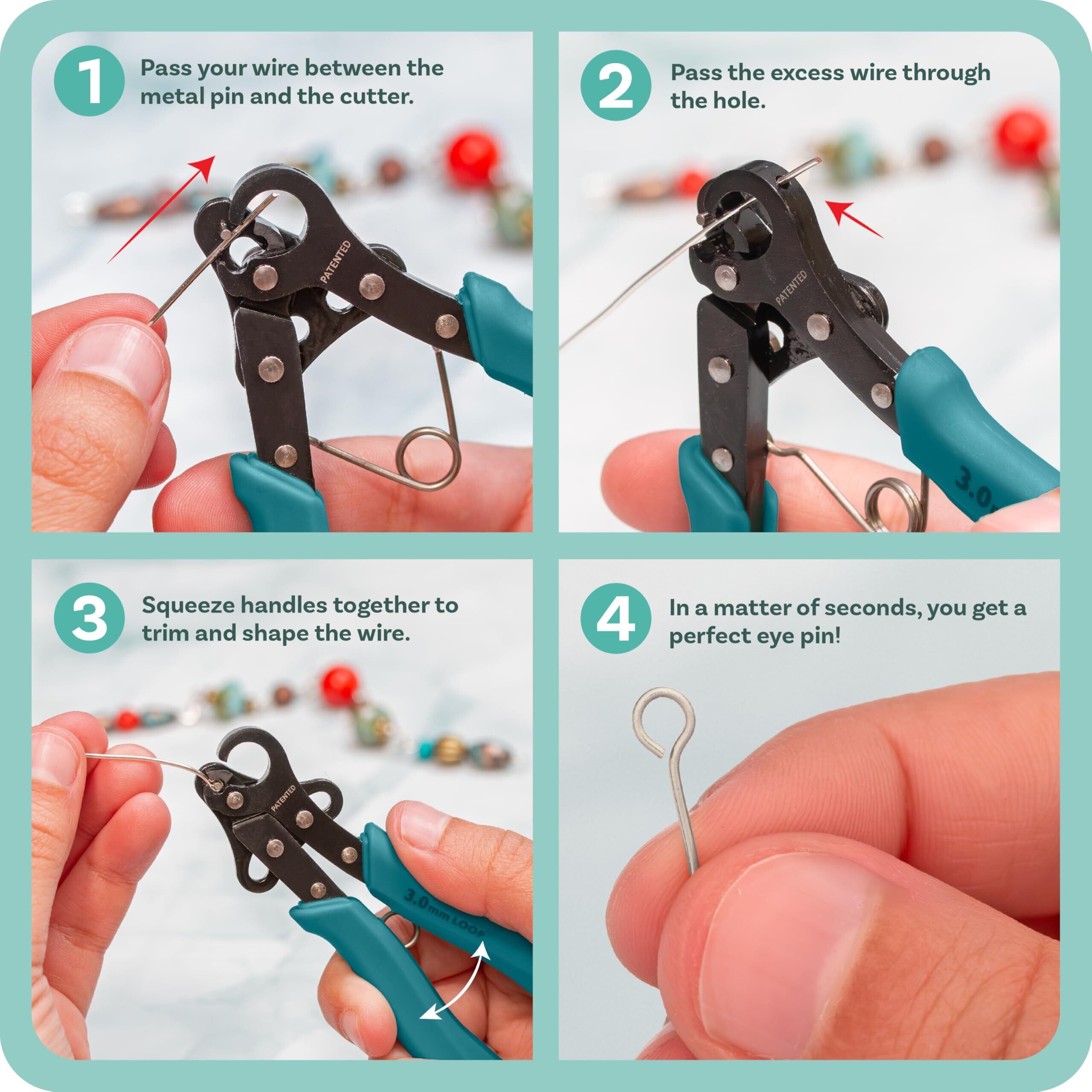 1 Pass your wire between the metal pin and the cutter.

PATENTED

2 Pass the excess wire through the hole.

PATENTED

3.0

3 Squeeze handles together to trim and shape the wire.

PATENTED

3.0mm LOOP

4 In a matter of seconds, you get a perfect eye pin!