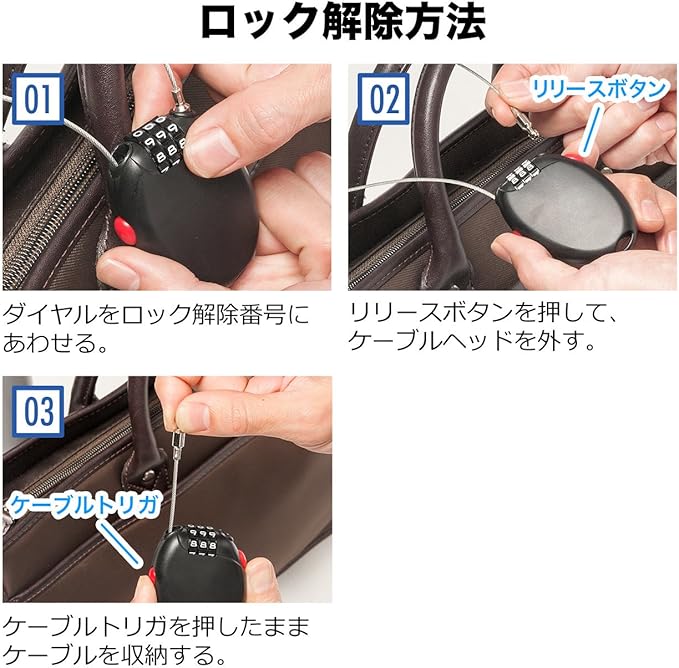 ロック解除方法

01

ダイヤルをロック解除番号にあわせる。

02

リリースボタン

リリースボタンを押して、ケーブルヘッドを外す。

03

ケーブルトリガ

ケーブルトリガを押したままケーブルを収納する。