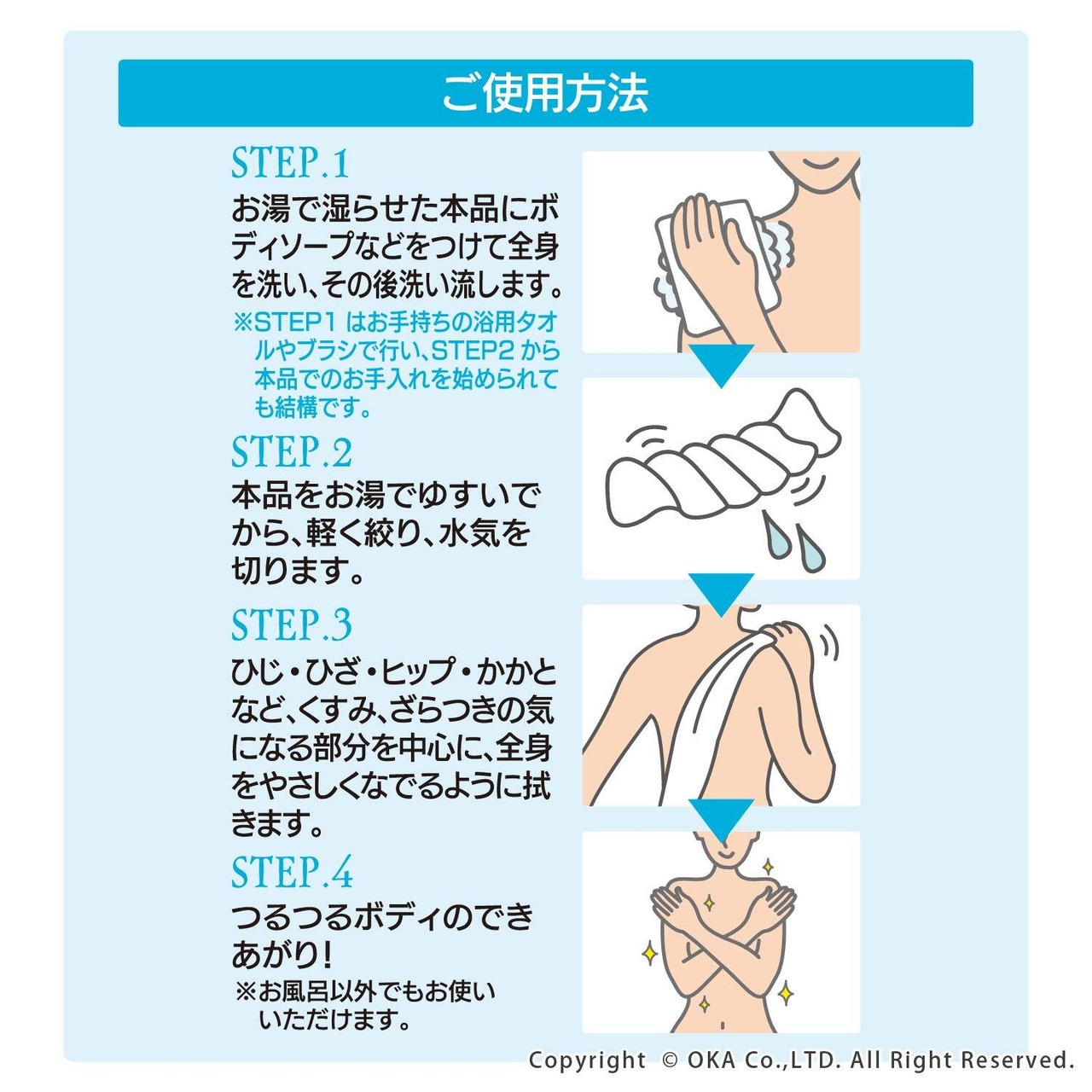 ご使用方法

STEP.1
お湯で湿らせた本品にボディソープなどをつけて全身を洗い、その後洗い流します。
※STEP1 はお手持ちの浴用タオルやブラシで行い、STEP2 から本品でのお手入れを始められても結構です。

STEP.2
本品をお湯でゆすいでから、軽く絞り、水気を切ります。

STEP.3
ひじ・ひざ・ヒップ・かかとなど、くすみ、ざらつきの気になる部分を中心に、全身をやさしくなでるように拭きます。

STEP.4
つるつるボディのできあがり!
※お風呂以外でもお使いいただけます。

Copyright © OKA Co.,LTD. All Right Reserved.