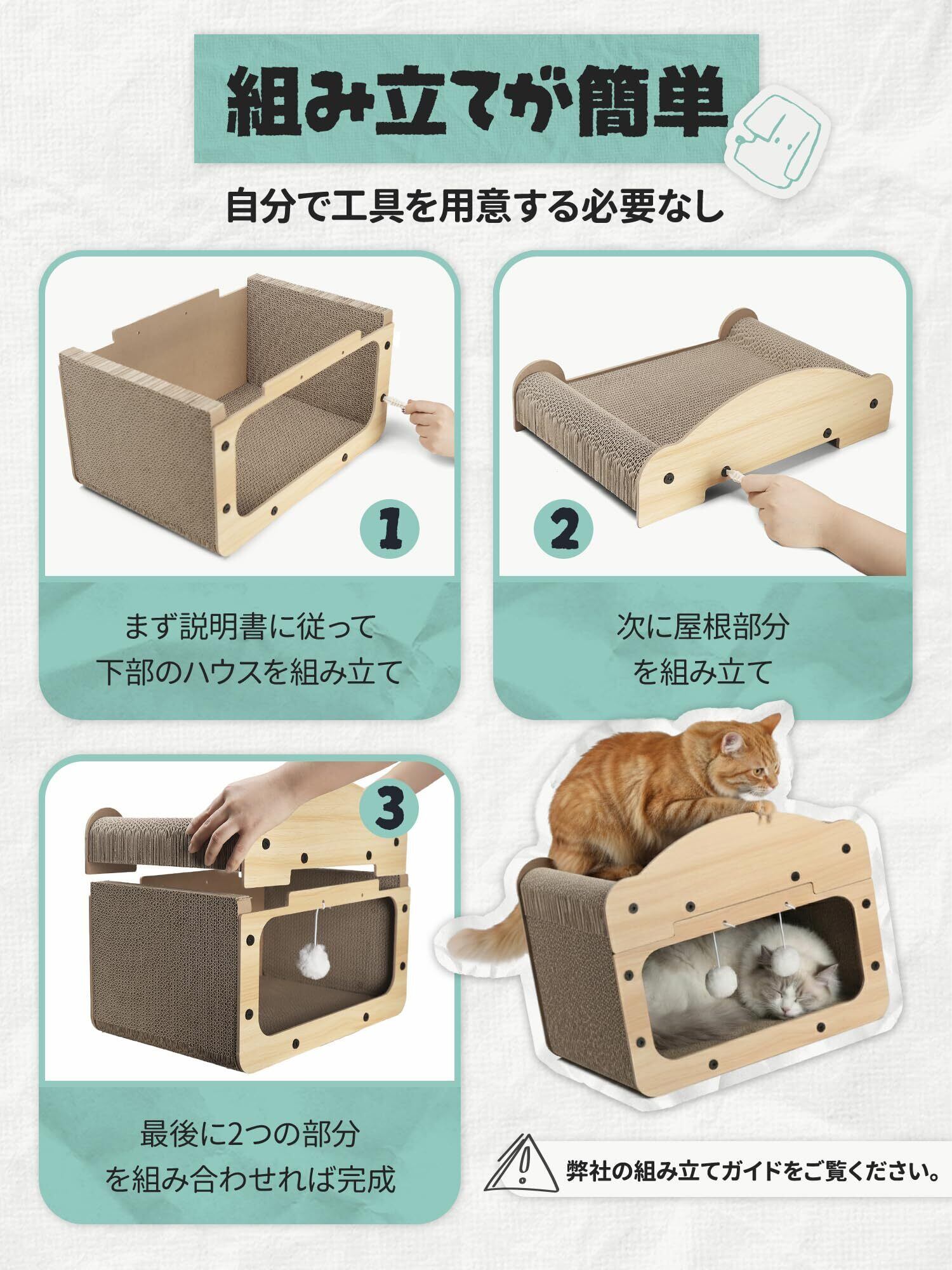 組み立てが簡単

自分で工具を用意する必要なし

1

まず説明書に従って下部のハウスを組み立て

2

次に屋根部分を組み立て

3

最後に2つの部分を組み合わせれば完成

弊社の組み立てガイドをご覧ください。