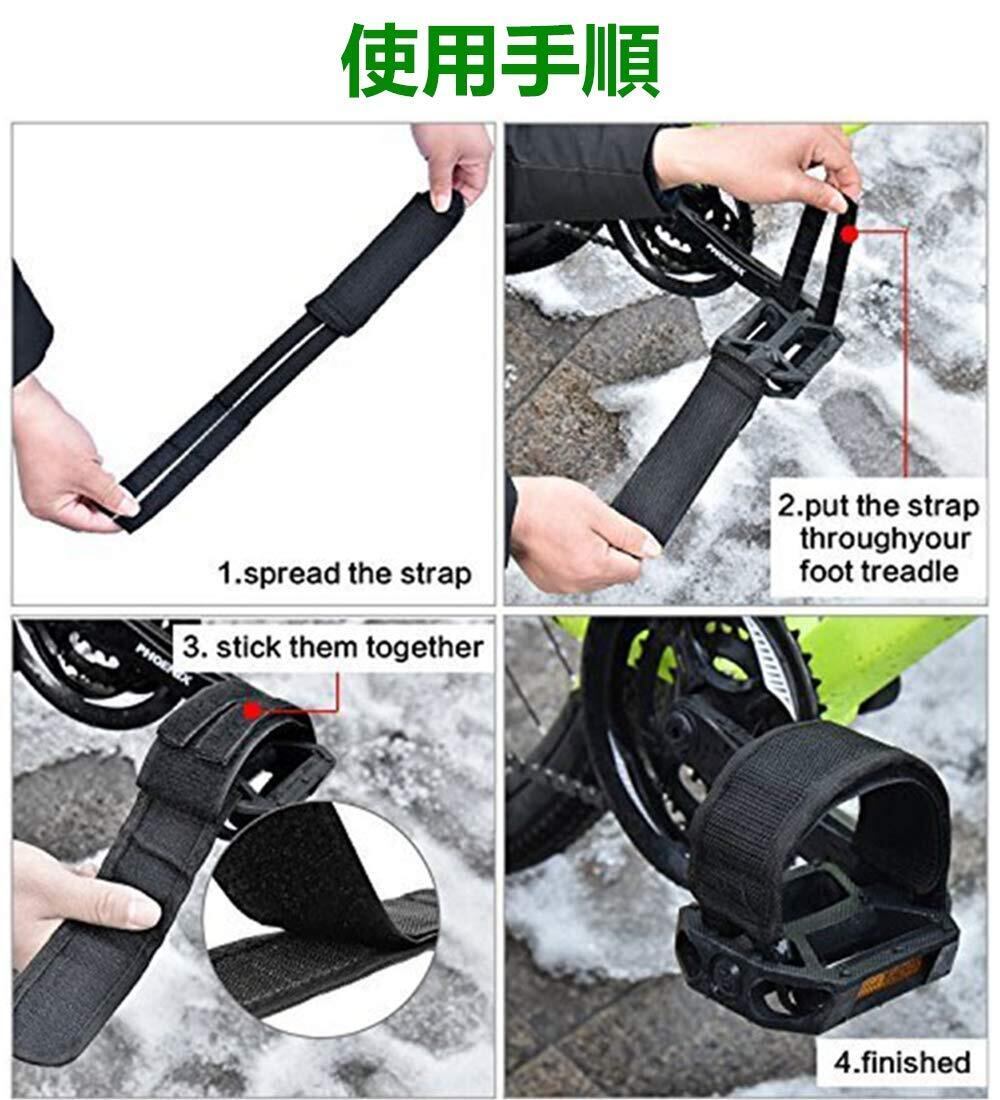 使用手順

1.spread the strap

PHOENIX

2.put the strap throughyour foot treadle

PHOENIX

3. stick them together

4.finished