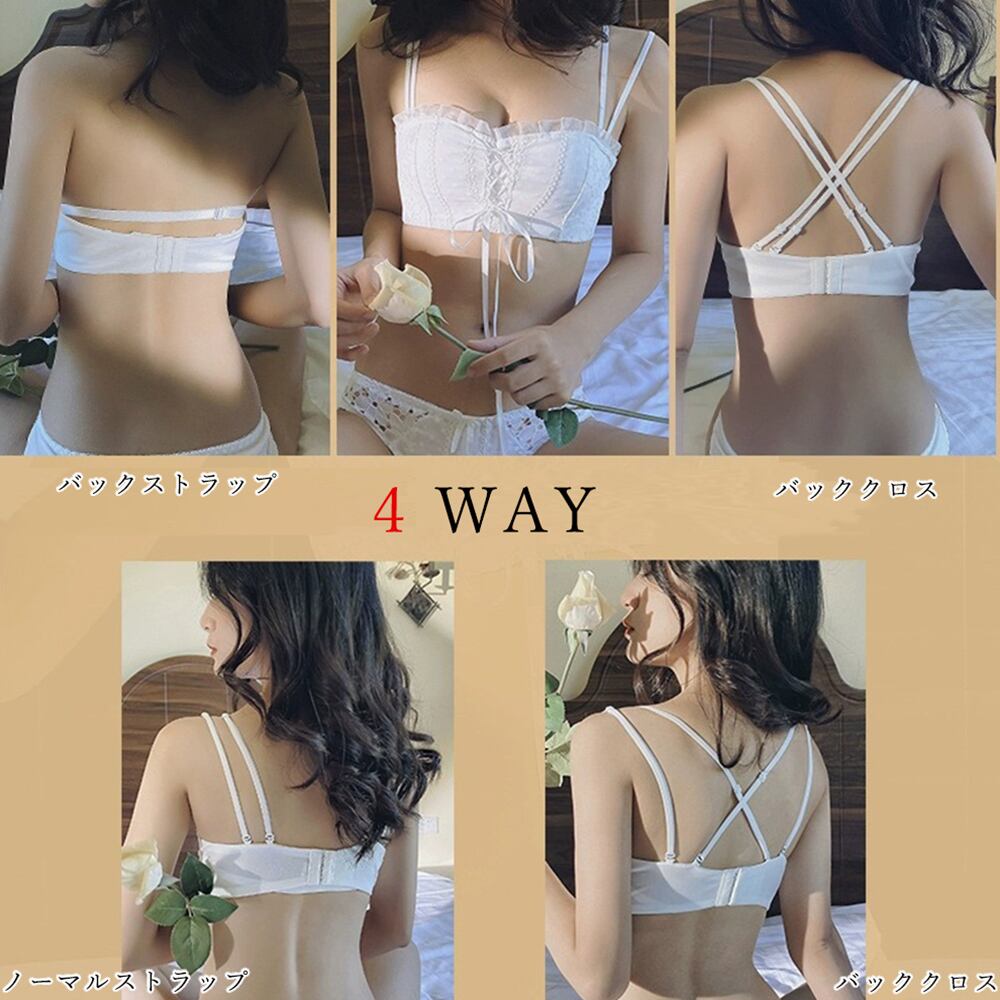 バックストラップ

4 WAY

バッククロス

ノーマルストラップ

バッククロス