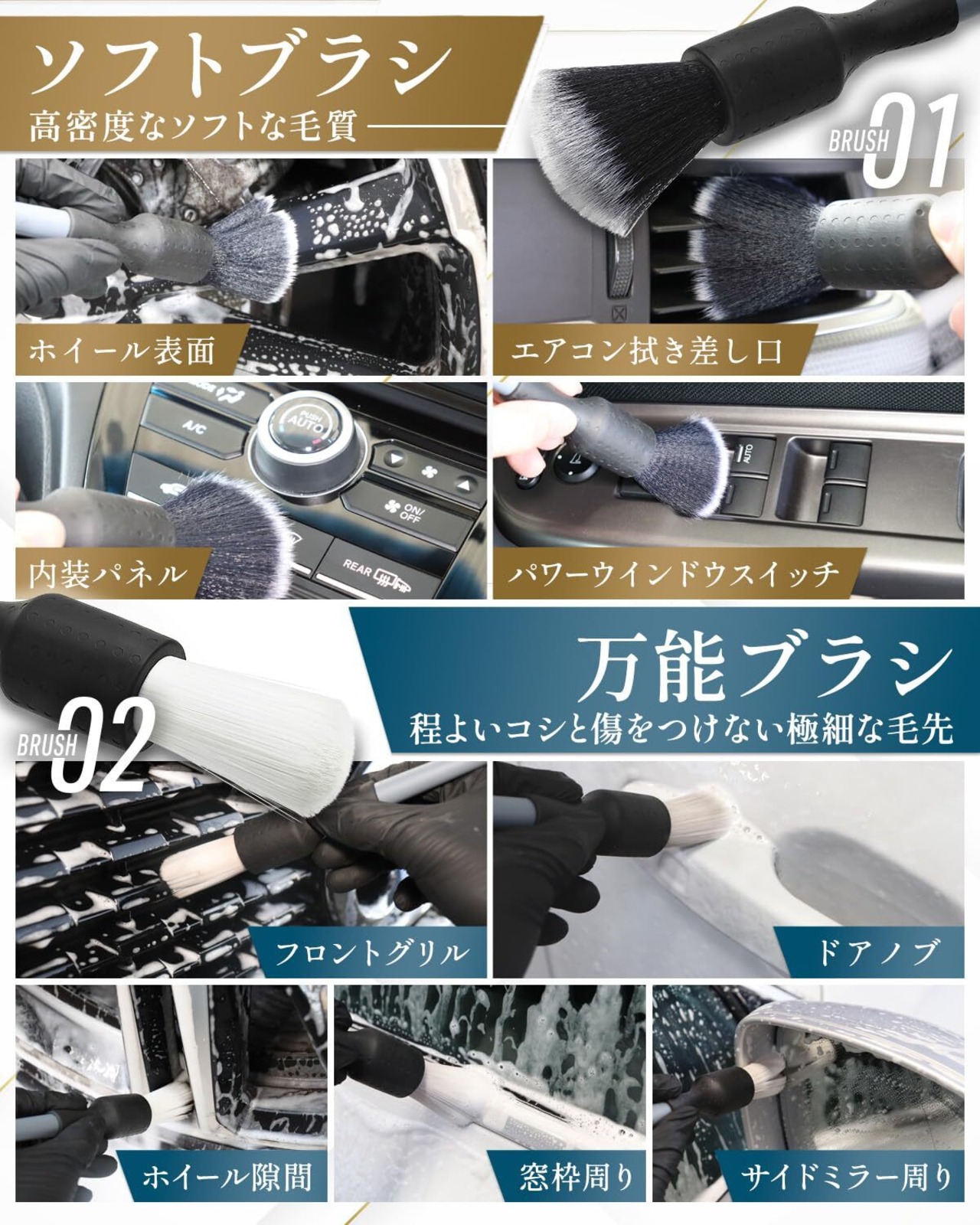 ソフトブラシ
高密度なソフトな毛質

BRUSH 01

ホイール表面

エアコン拭き差し口

A/C

PUSH AUTO

ON/OFF

REAR

内装パネル

AUTO

パワーウインドウスイッチ

万能ブラシ
程よいコシと傷をつけない極細な毛先

BRUSH 02

フロントグリル

ドアノブ

ホイール隙間

窓枠周り

サイドミラー周り