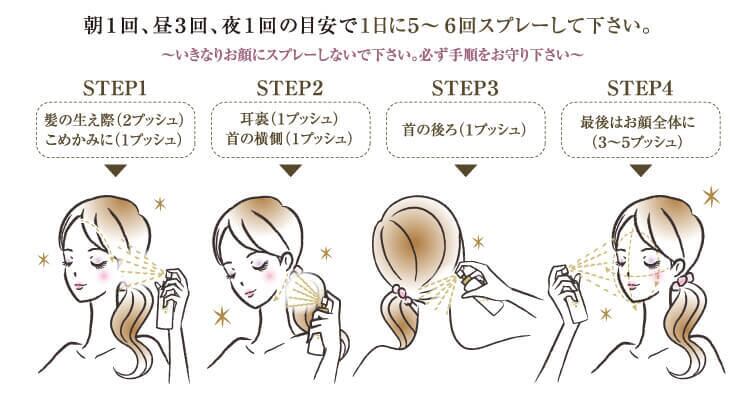 朝1回、昼3回、夜1回の目安で1日に5～6回スプレーして下さい。

～いきなりお顔にスプレーしないで下さい。必ず手順をお守り下さい～

STEP1

髪の生え際（2プッシュ）
こめかみに（1プッシュ）

STEP2

耳裏（1プッシュ）
首の横側（1プッシュ）

STEP3

首の後ろ（1プッシュ）

STEP4

最後はお顔全体に
（3～5プッシュ）