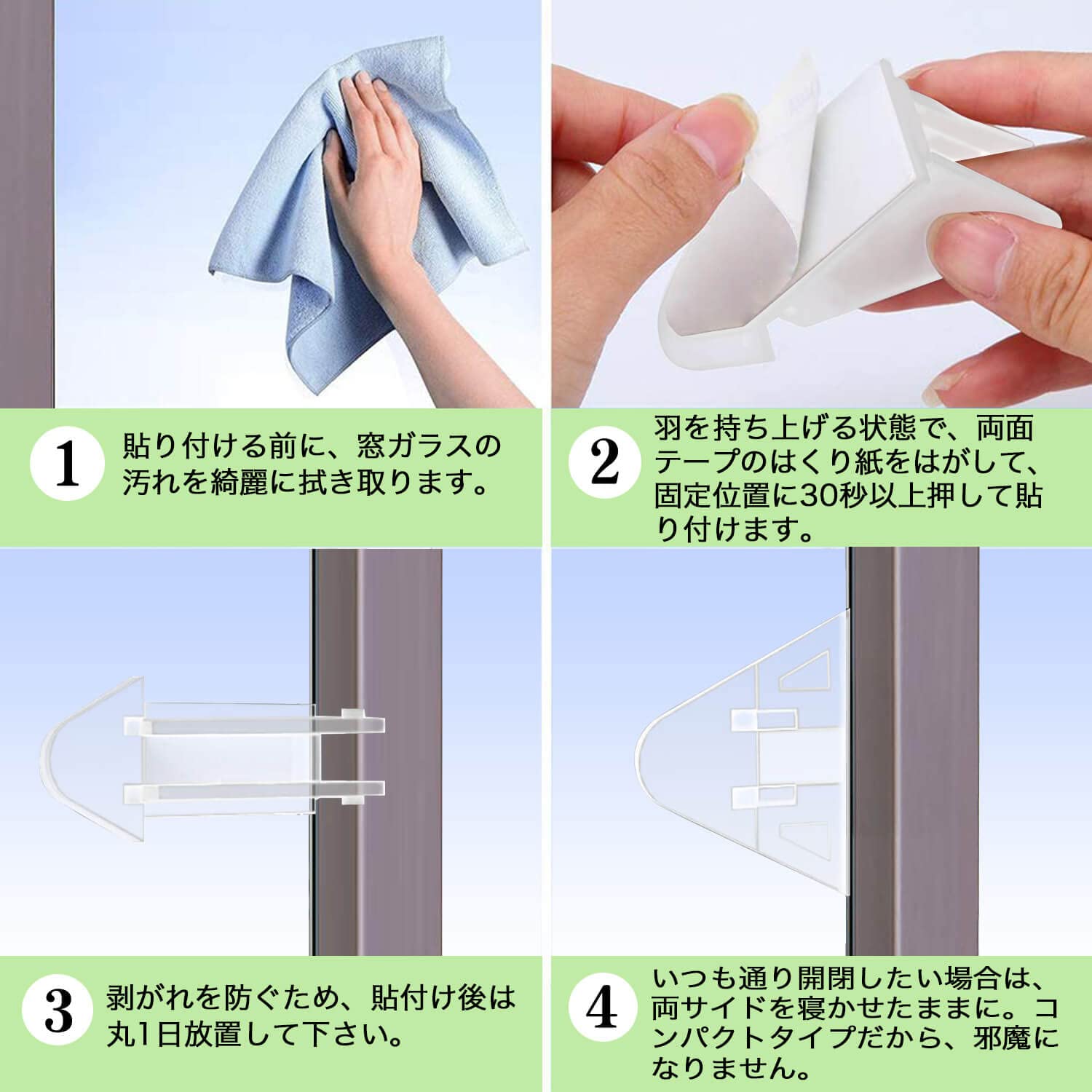 1 貼り付ける前に、窓ガラスの汚れを綺麗に拭き取ります。

2 羽を持ち上げる状態で、両面テープのはくり紙をはがして、固定位置に30秒以上押して貼り付けます。

3 剥がれを防ぐため、貼付け後は丸1日放置して下さい。

4 いつも通り開閉したい場合は、両サイドを寝かせたままに。コンパクトタイプだから、邪魔になりません。