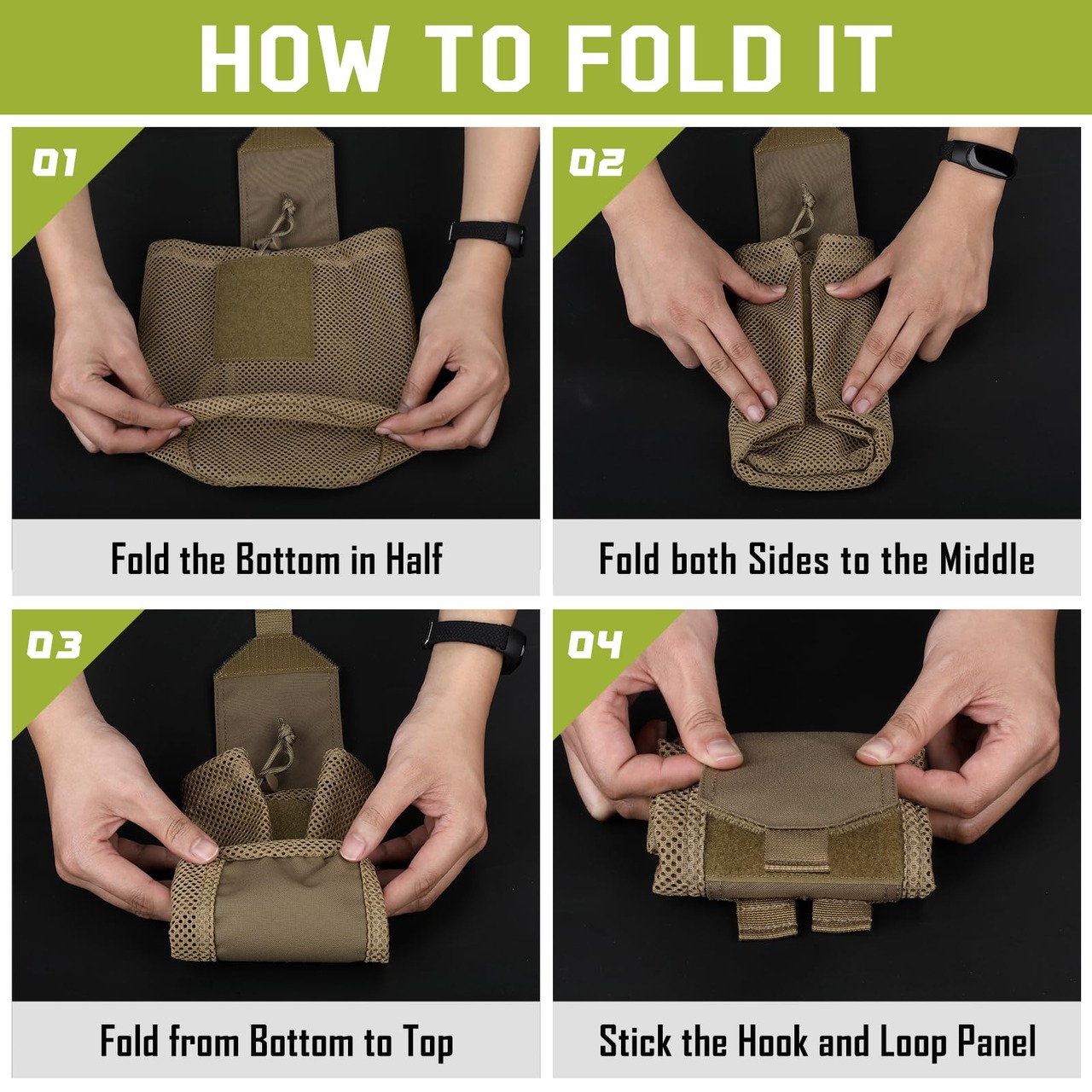 HOW TO FOLD IT

01

Fold the Bottom in Half

02

Fold both Sides to the Middle

03

Fold from Bottom to Top

04

Stick the Hook and Loop Panel