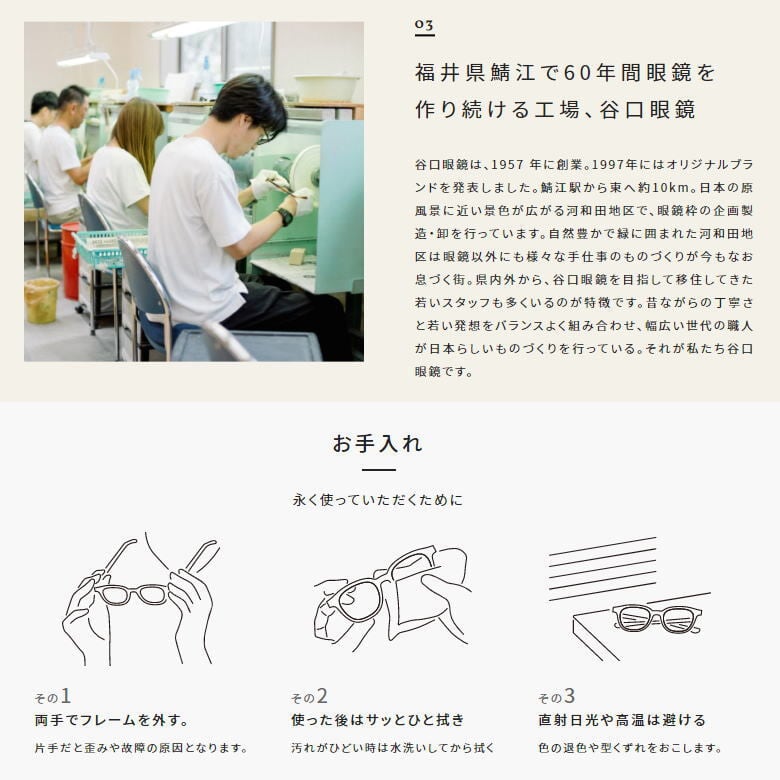 03

福井県鯖江で60年間眼鏡を作り続ける工場、谷口眼鏡

谷口眼鏡は、1957 年に創業。1997年にはオリジナルブランドを発表しました。鯖江駅から東へ約10km。日本の原風景に近い景色が広がる河和田地区で、眼鏡枠の企画製造・卸を行っています。自然豊かで緑に囲まれた河和田地区は眼鏡以外にも様々な手仕事のものづくりが今もなお息づく街。県内外から、谷口眼鏡を目指して移住してきた若いスタッフも多くいるのが特徴です。昔ながらの丁寧さと若い発想をバランスよく組み合わせ、幅広い世代の職人が日本らしいものづくりを行っている。それが私たち谷口眼鏡です。

お手入れ

永く使っていただくために

その1
両手でフレームを外す。
片手だと歪みや故障の原因となります。

その2
使った後はサッとひと拭き
汚れがひどい時は水洗いしてから拭く

その3
直射日光や高温は避ける
色の退色や型くずれをおこします。