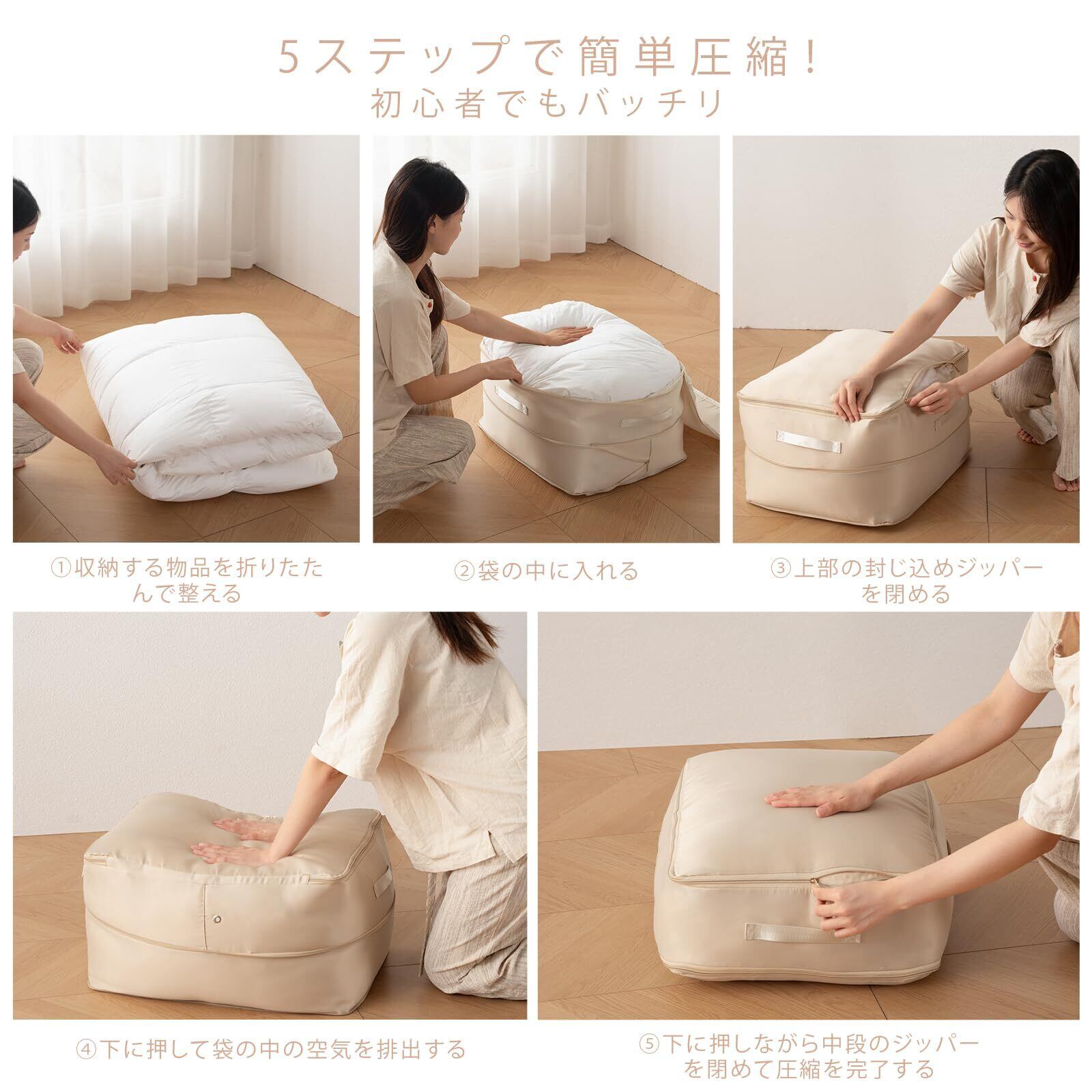 5ステップで簡単圧縮！
初心者でもバッチリ

①収納する物品を折りたたんで整える

②袋の中に入れる

③上部の封じ込めジッパーを閉める

④下に押して袋の中の空気を排出する

⑤下に押しながら中段のジッパーを閉めて圧縮を完了する