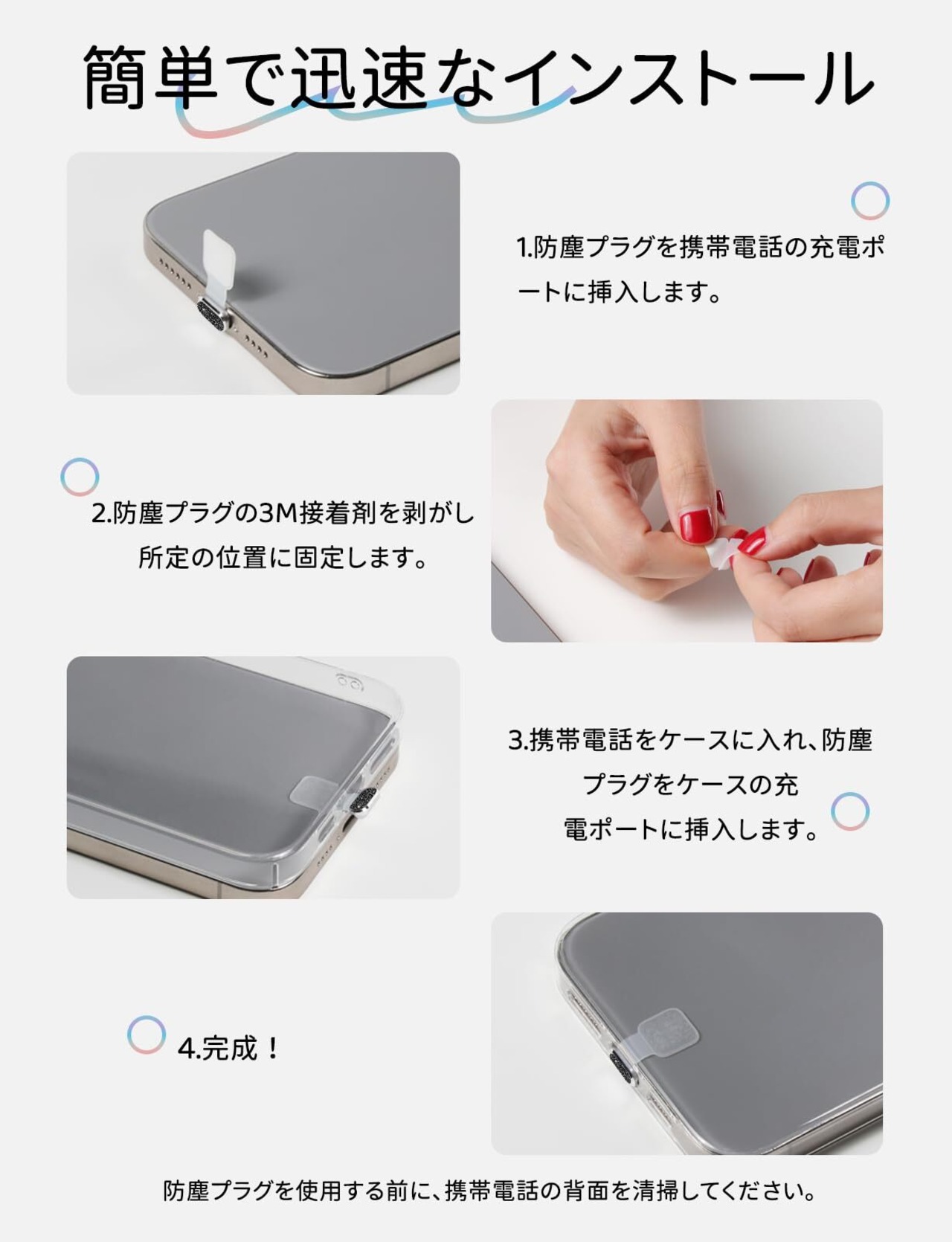 簡単で迅速なインストール

1.防塵プラグを携帯電話の充電ポートに挿入します。

2.防塵プラグの3M接着剤を剥がし所定の位置に固定します。

3.携帯電話をケースに入れ、防塵プラグをケースの充電ポートに挿入します。

4.完成！

防塵プラグを使用する前に、携帯電話の背面を清掃してください。