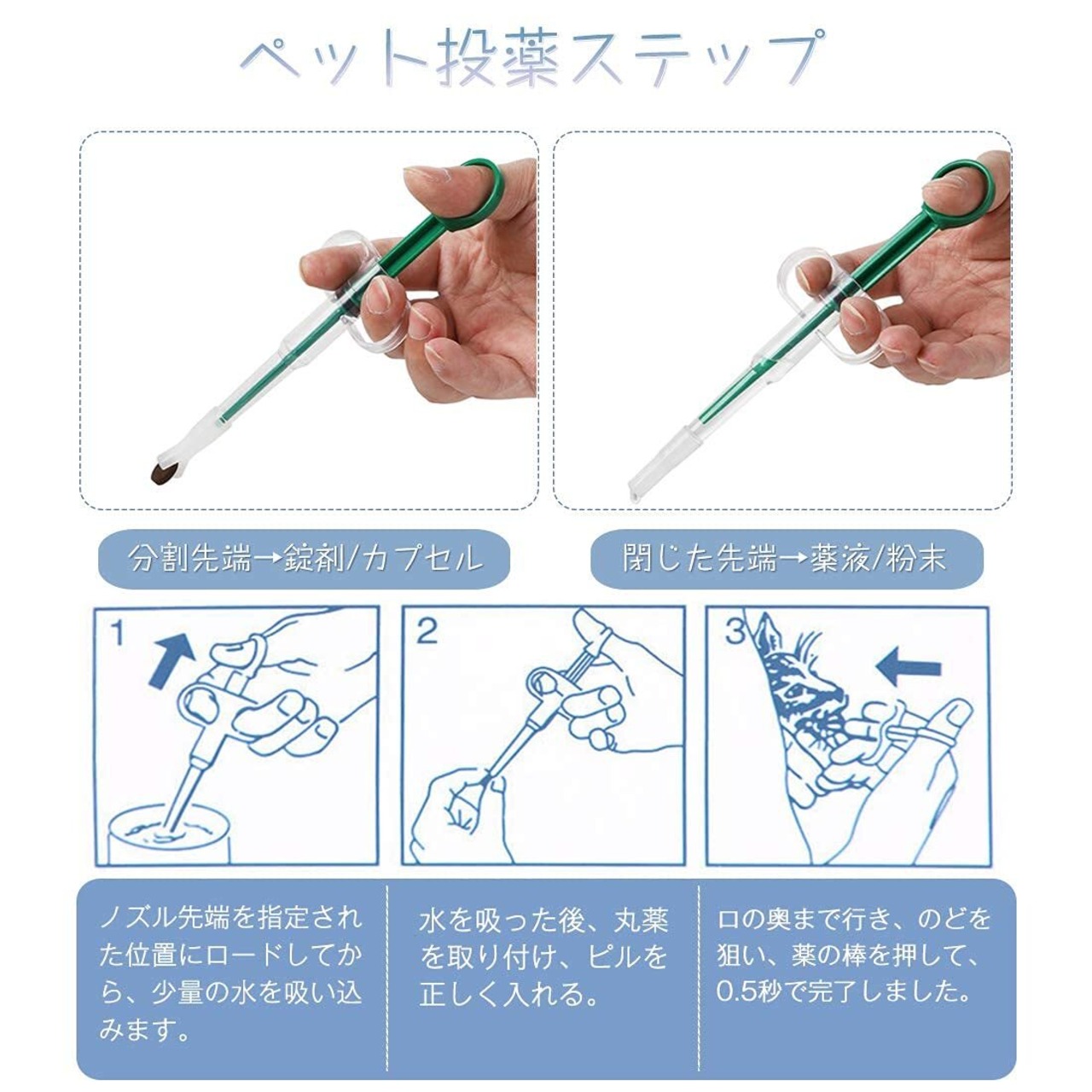 ペット投薬ステップ

分割先端→錠剤/カプセル

閉じた先端→薬液/粉末

1

2

3

ノズル先端を指定された位置にロードしてから、少量の水を吸い込みます。

水を吸った後、丸薬を取り付け、ピルを正しく入れる。

口の奥まで行き、のどを狙い、薬の棒を押して、0.5秒で完了しました。