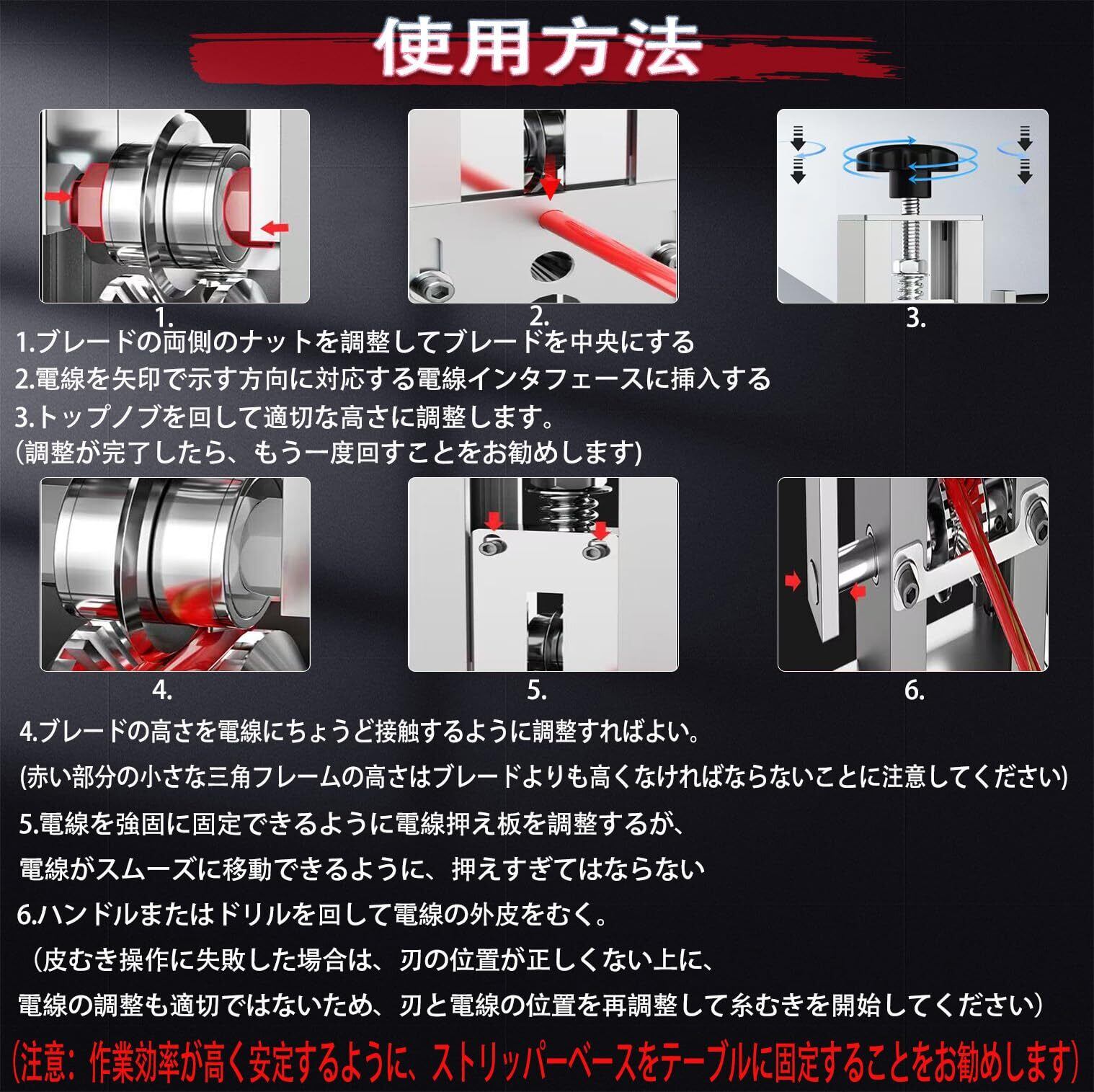 使用方法

1.

2.

3.

1.ブレードの両側のナットを調整してブレードを中央にする
2.電線を矢印で示す方向に対応する電線インタフェースに挿入する
3.トップノブを回して適切な高さに調整します。
(調整が完了したら、もう一度回すことをお勧めします)

4.

5.

6.

4.ブレードの高さを電線にちょうど接触するように調整すればよい。
(赤い部分の小さな三角フレームの高さはブレードよりも高くなければならないことに注意してください)
5.電線を強固に固定できるように電線押え板を調整するが、
電線がスムーズに移動できるように、押えすぎてはならない
6.ハンドルまたはドリルを回して電線の外皮をむく。
（皮むき操作に失敗した場合は、刃の位置が正しくない上に、
電線の調整も適切ではないため、刃と電線の位置を再調整して糸むきを開始してください）
(注意：作業効率が高く安定するように、ストリッパーベースをテーブルに固定することをお勧めします)