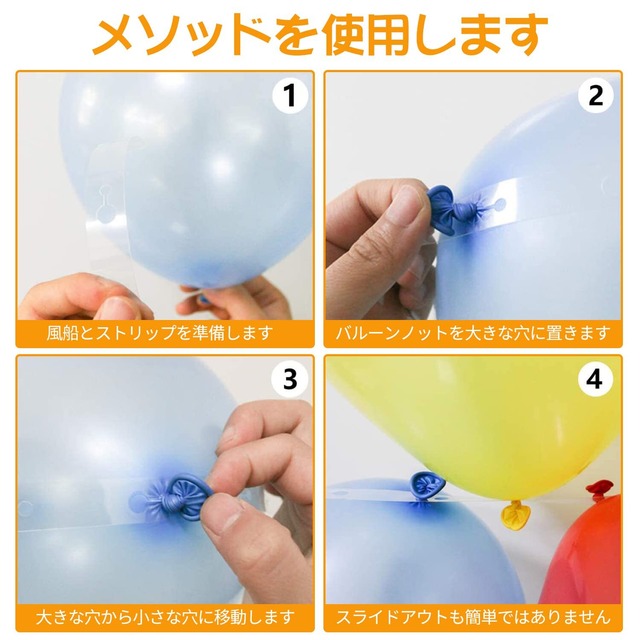 メソッドを使用します

1
風船とストリップを準備します

2
バルーンノットを大きな穴に置きます

3
大きな穴から小さな穴に移動します

4
スライドアウトも簡単ではありません