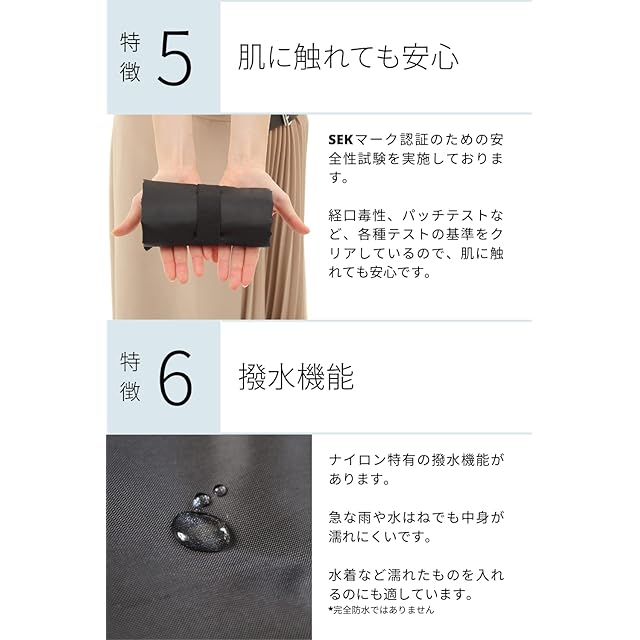 特徴 5

肌に触れても安心

SEKマーク認証のための安全性試験を実施しております。

経口毒性、パッチテストなど、各種テストの基準をクリアしているので、肌に触れても安心です。

特徴 6

撥水機能

ナイロン特有の撥水機能があります。

急な雨や水はねでも中身が濡れにくいです。

水着など濡れたものを入れるのにも適しています。
*完全防水ではありません