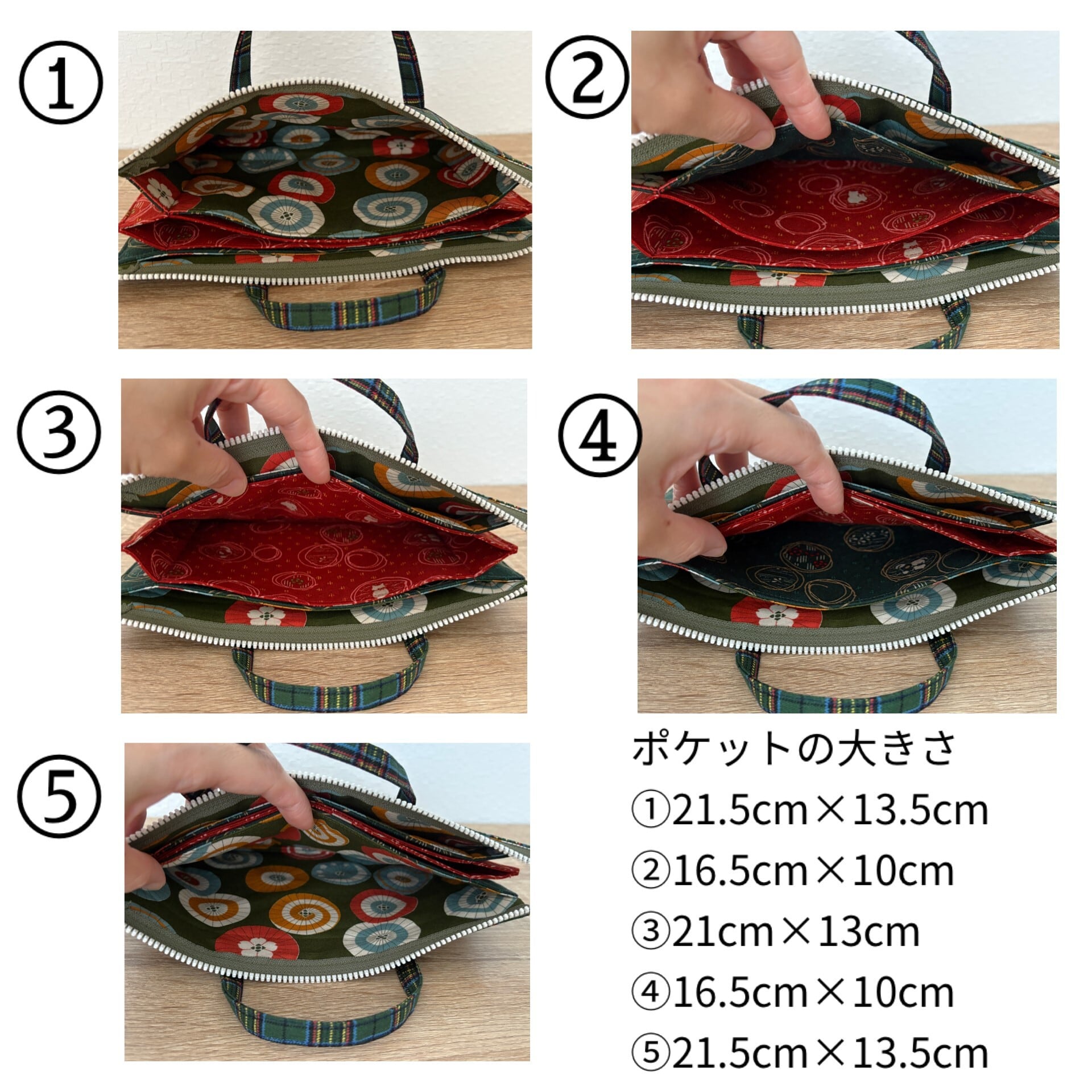 ①

②

③

④

⑤

ポケットの大きさ
①21.5cm×13.5cm
②16.5cm×10cm
③21cm×13cm
④16.5cm×10cm
⑤21.5cm×13.5cm