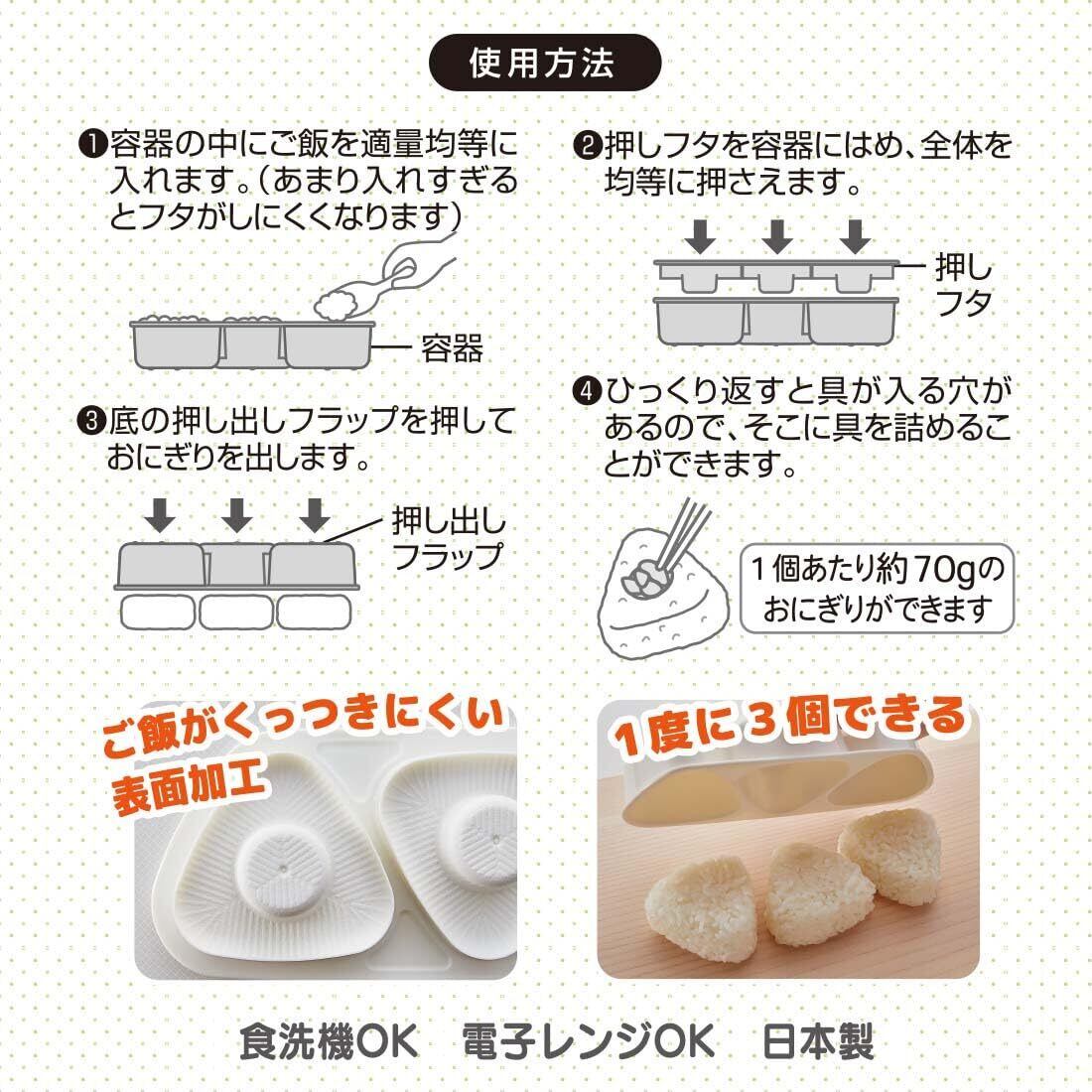 使用方法

❶容器の中にご飯を適量均等に入れます。(あまり入れすぎるとフタがしにくくなります)

容器

❷押しフタを容器にはめ、全体を均等に押さえます。

押しフタ

❸底の押し出しフラップを押しておにぎりを出します。

押し出しフラップ

❹ひっくり返すと具が入る穴があるので、そこに具を詰めることができます。

1個あたり約70gのおにぎりができます

ご飯がくっつきにくい表面加工

1度に3個できる

食洗機OK　電子レンジOK　日本製