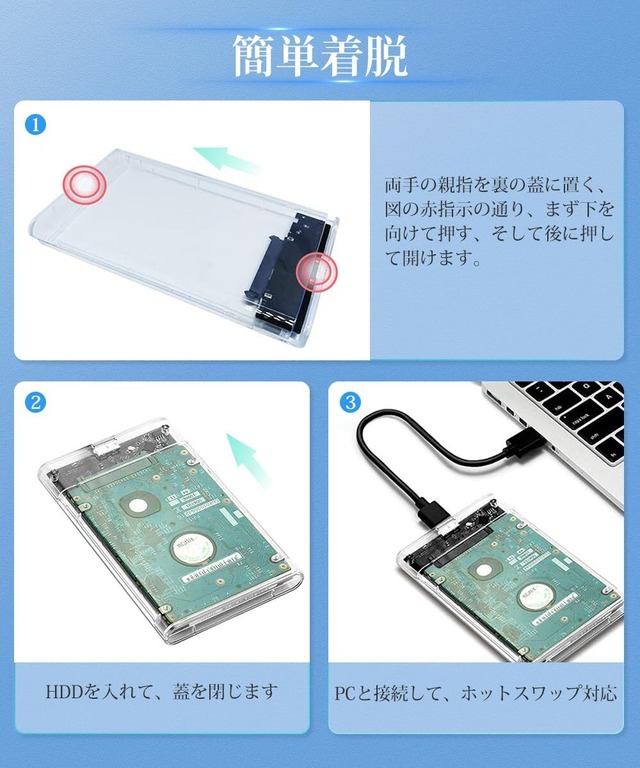 簡単着脱

1

両手の親指を裏の蓋に置く、図の赤指示の通り、まず下を向けて押す、そして後に押して開けます。

2

HDDを入れて、蓋を閉じます

3

PCと接続して、ホットスワップ対応