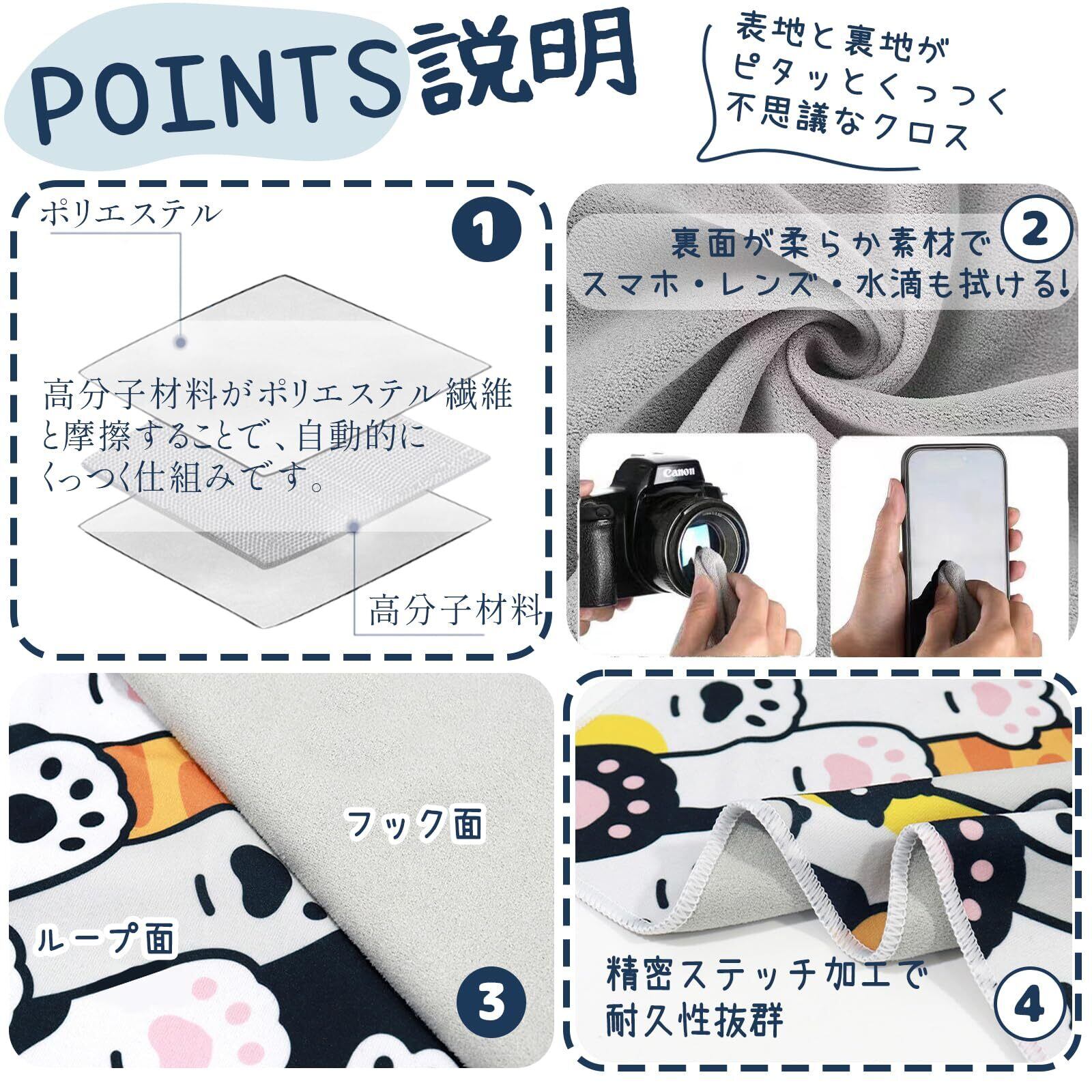 POINTS説明

表地と裏地が
ピタッとくっつく
不思議なクロス

ポリエステル

1

高分子材料がポリエステル繊維と摩擦することで、自動的にくっつく仕組みです。

高分子材料

裏面が柔らか素材で
スマホ・レンズ・水滴も拭ける!

2

Canon

フック面

ループ面

3

精密ステッチ加工で
耐久性抜群

4