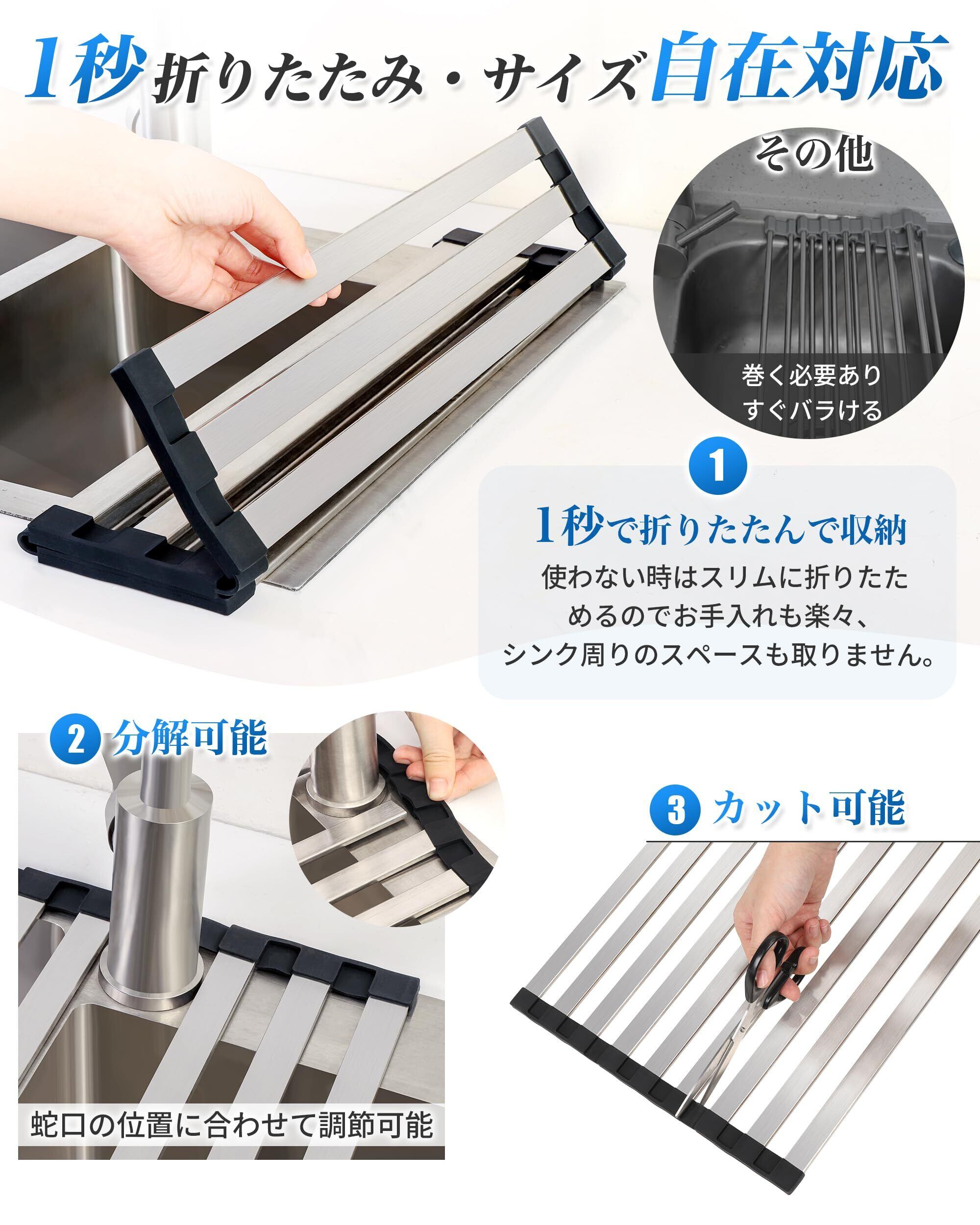 1秒折りたたみ・サイズ自在対応

その他

巻く必要あり
すぐバラける

1

1秒で折りたたんで収納

使わない時はスリムに折りたためるのでお手入れも楽々、シンク周りのスペースも取りません。

2 分解可能

蛇口の位置に合わせて調節可能

3 カット可能