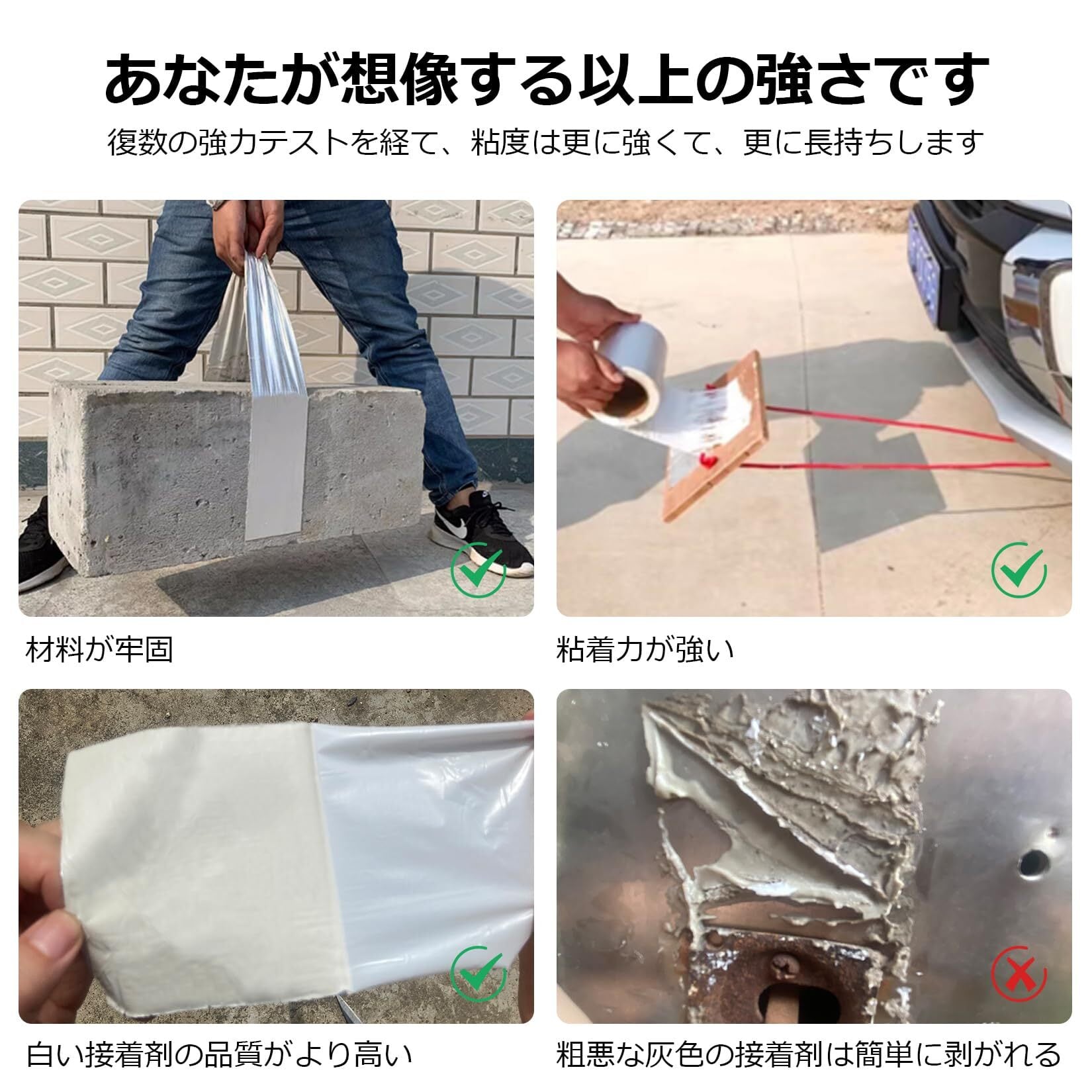 あなたが想像する以上の強さです

復数の強力テストを経て、粘度は更に強くて、更に長持ちします

材料が牢固

粘着力が強い

白い接着剤の品質がより高い

粗悪な灰色の接着剤は簡単に剥がれる