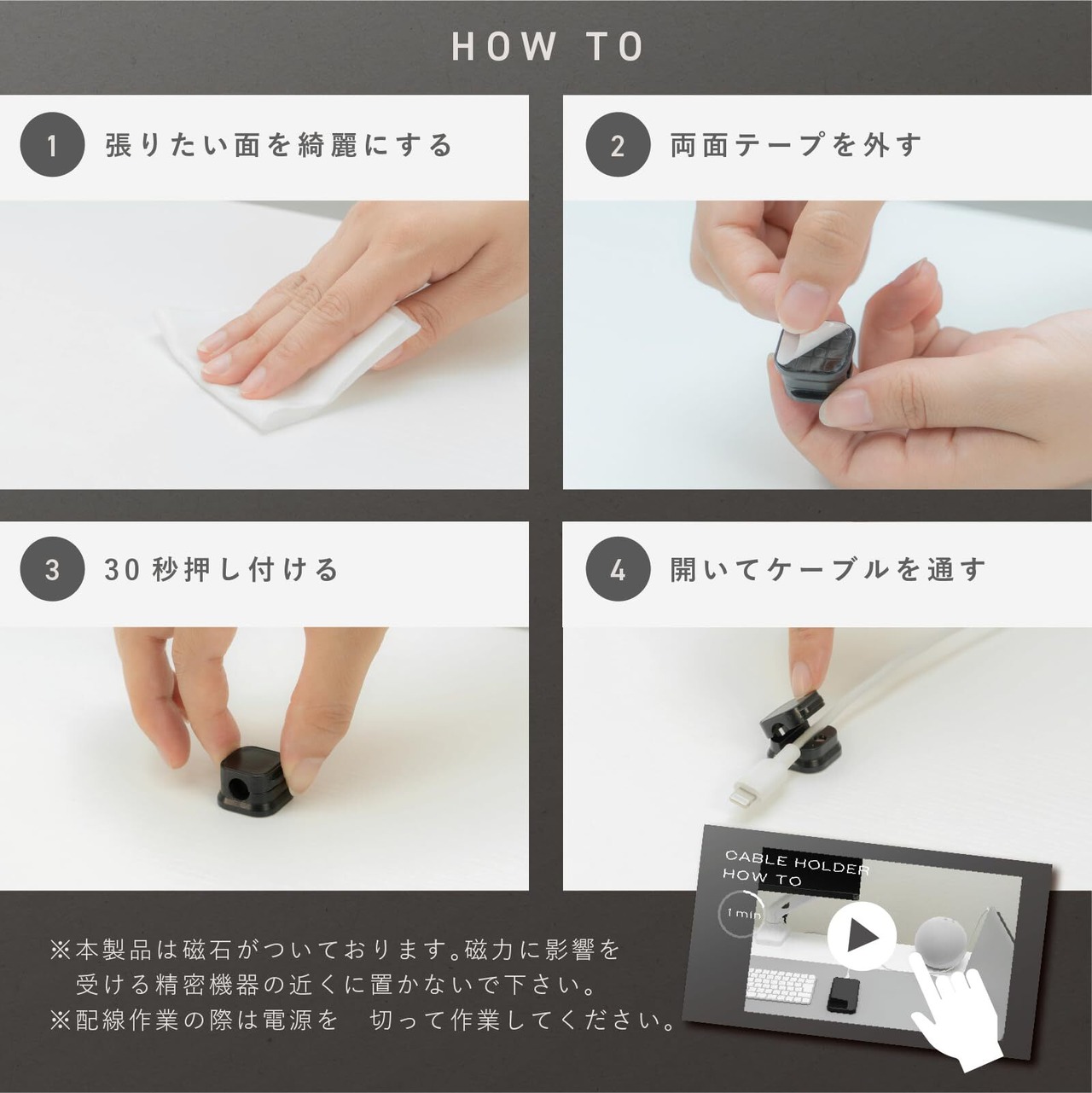 HOW TO

1 張りたい面を綺麗にする

2 両面テープを外す

3 30秒押し付ける

4 開いてケーブルを通す

CABLE HOLDER
HOW TO

1 min

※本製品は磁石がついております。磁力に影響を受ける精密機器の近くに置かないで下さい。
※配線作業の際は電源を 切って作業してください。