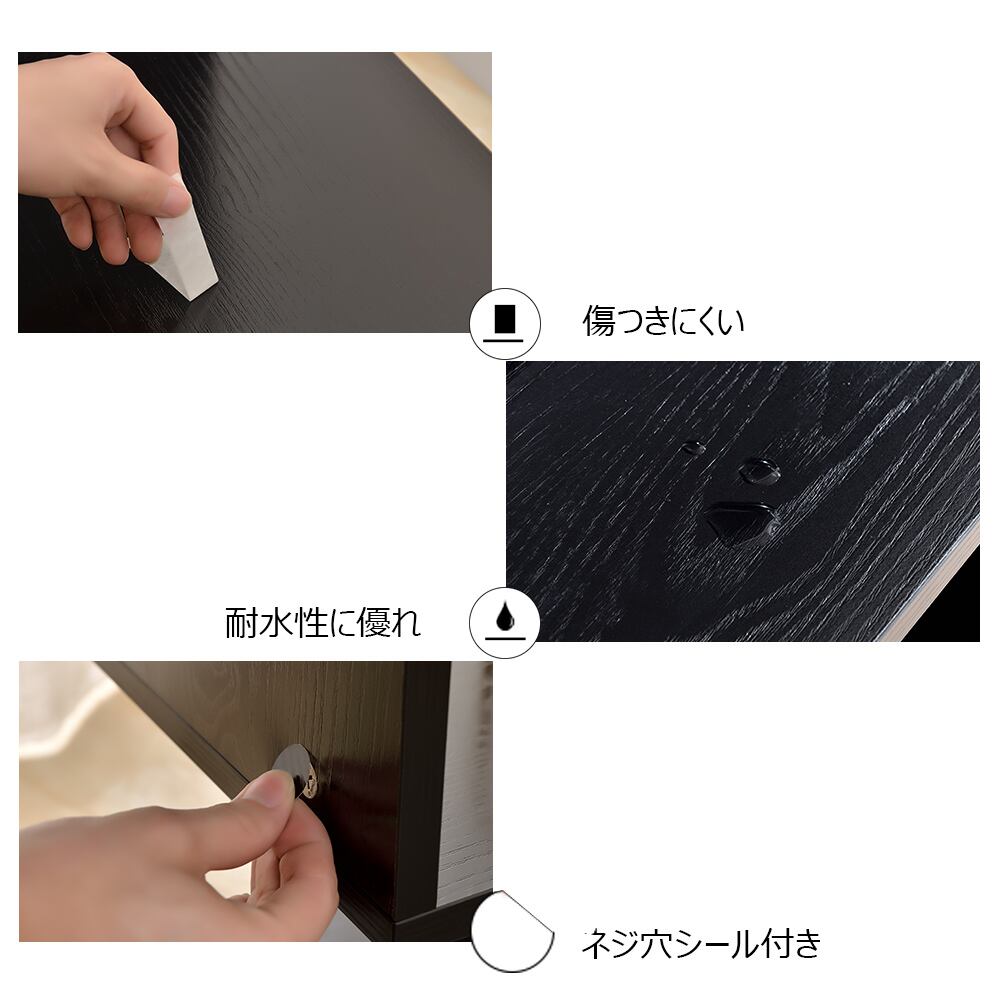 傷つきにくい

耐水性に優れ

ネジ穴シール付き