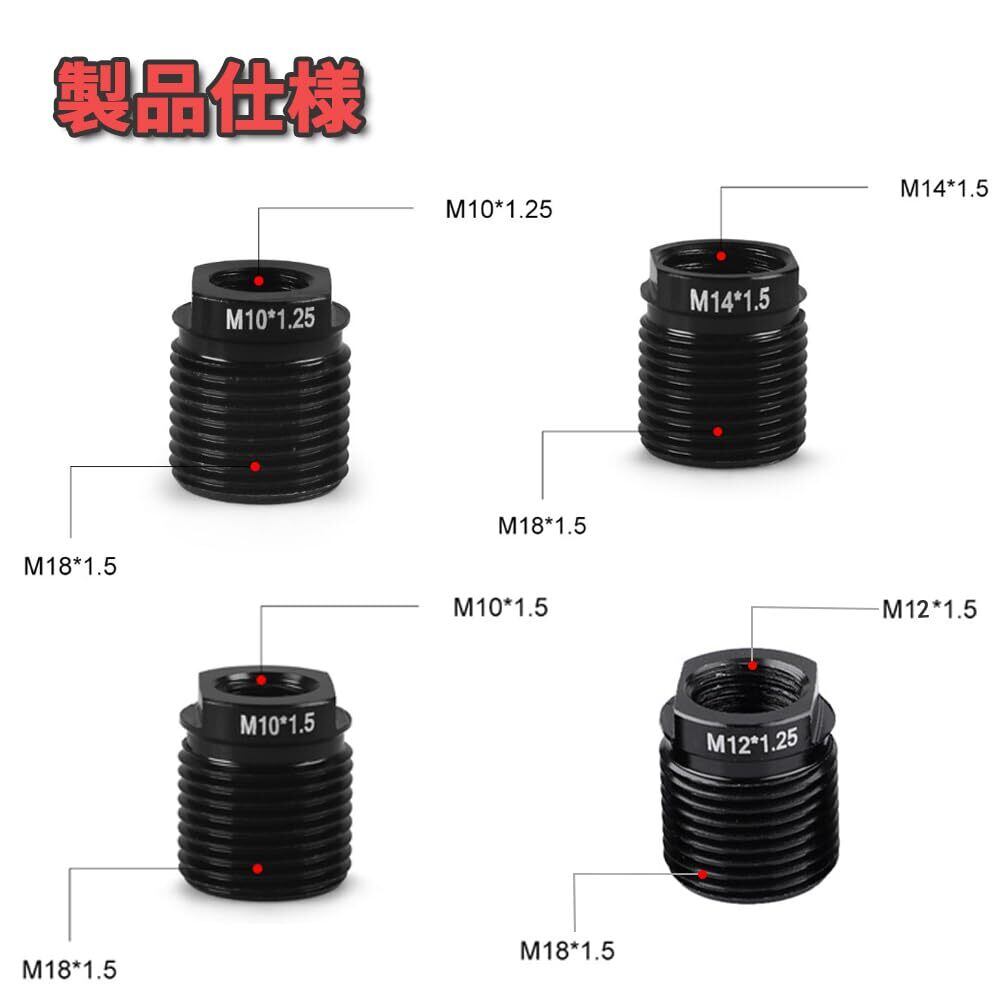 製品仕様

M10*1.25

M10*1.25

M18*1.5

M14*1.5

M14*1.5

M18*1.5

M10*1.5

M10*1.5

M18*1.5

M12*1.5

M12*1.25

M18*1.5