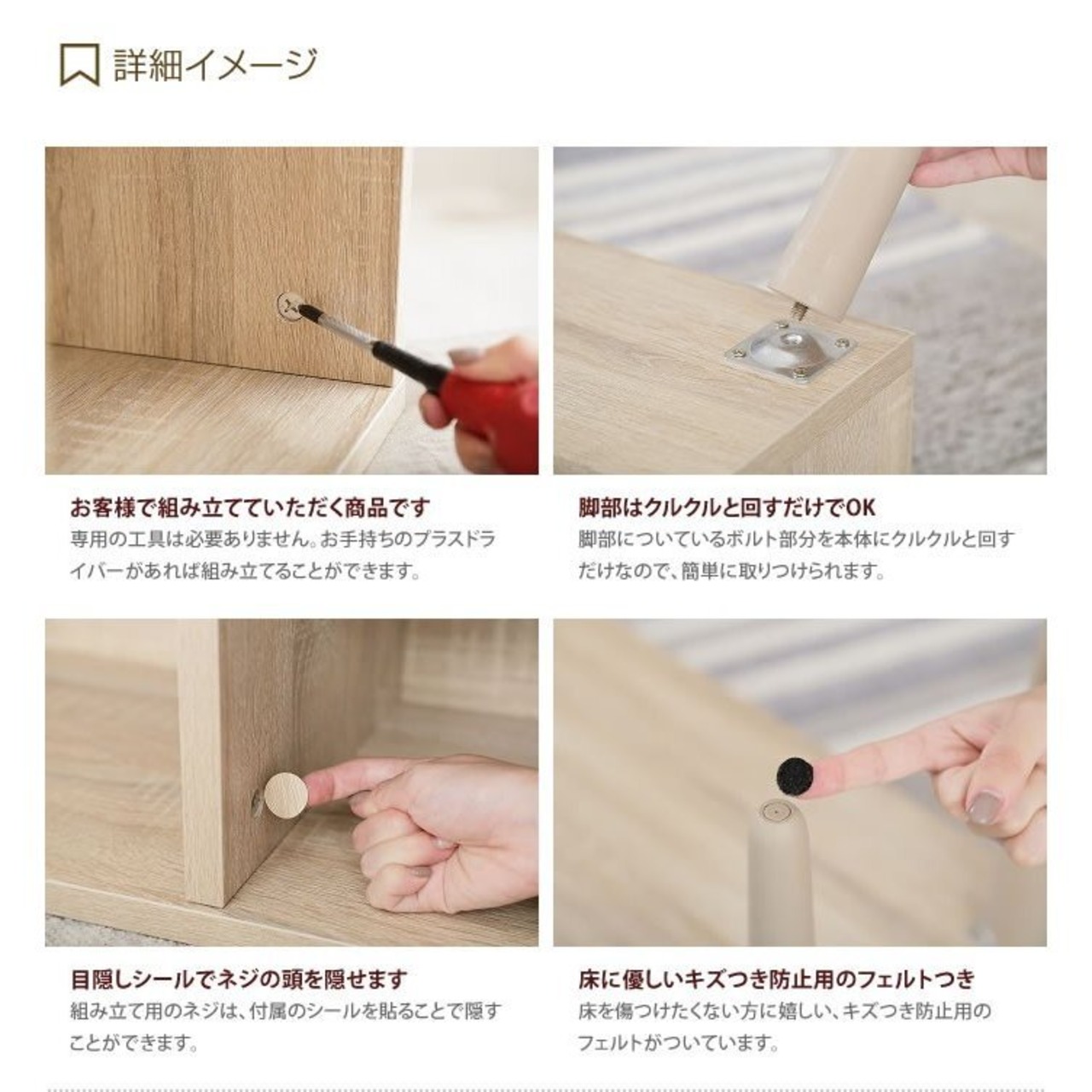 詳細イメージ

お客様で組み立てていただく商品です
専用の工具は必要ありません。お手持ちのプラスドライバーがあれば組み立てることができます。

脚部はクルクルと回すだけでOK
脚部についているボルト部分を本体にクルクルと回すだけなので、簡単に取りつけられます。

目隠しシールでネジの頭を隠せます
組み立て用のネジは、付属のシールを貼ることで隠すことができます。

床に優しいキズつき防止用のフェルトつき
床を傷つけたくない方に嬉しい、キズつき防止用のフェルトがついています。