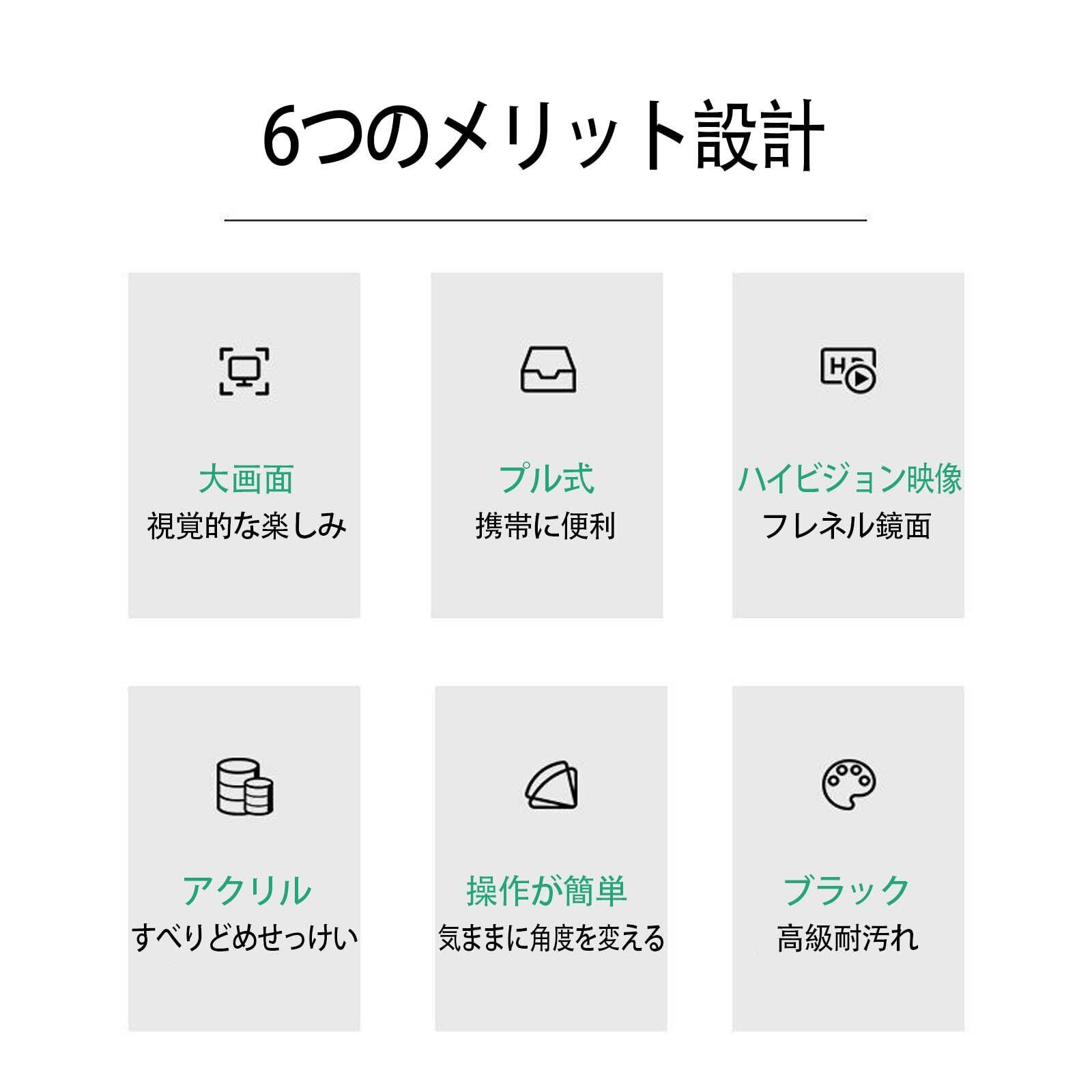 6つのメリット設計

大画面
視覚的な楽しみ

プル式
携帯に便利

ハイビジョン映像
フレネル鏡面

アクリル
すべりどめせっけい

操作が簡単
気ままに角度を変える

ブラック
高級耐汚れ