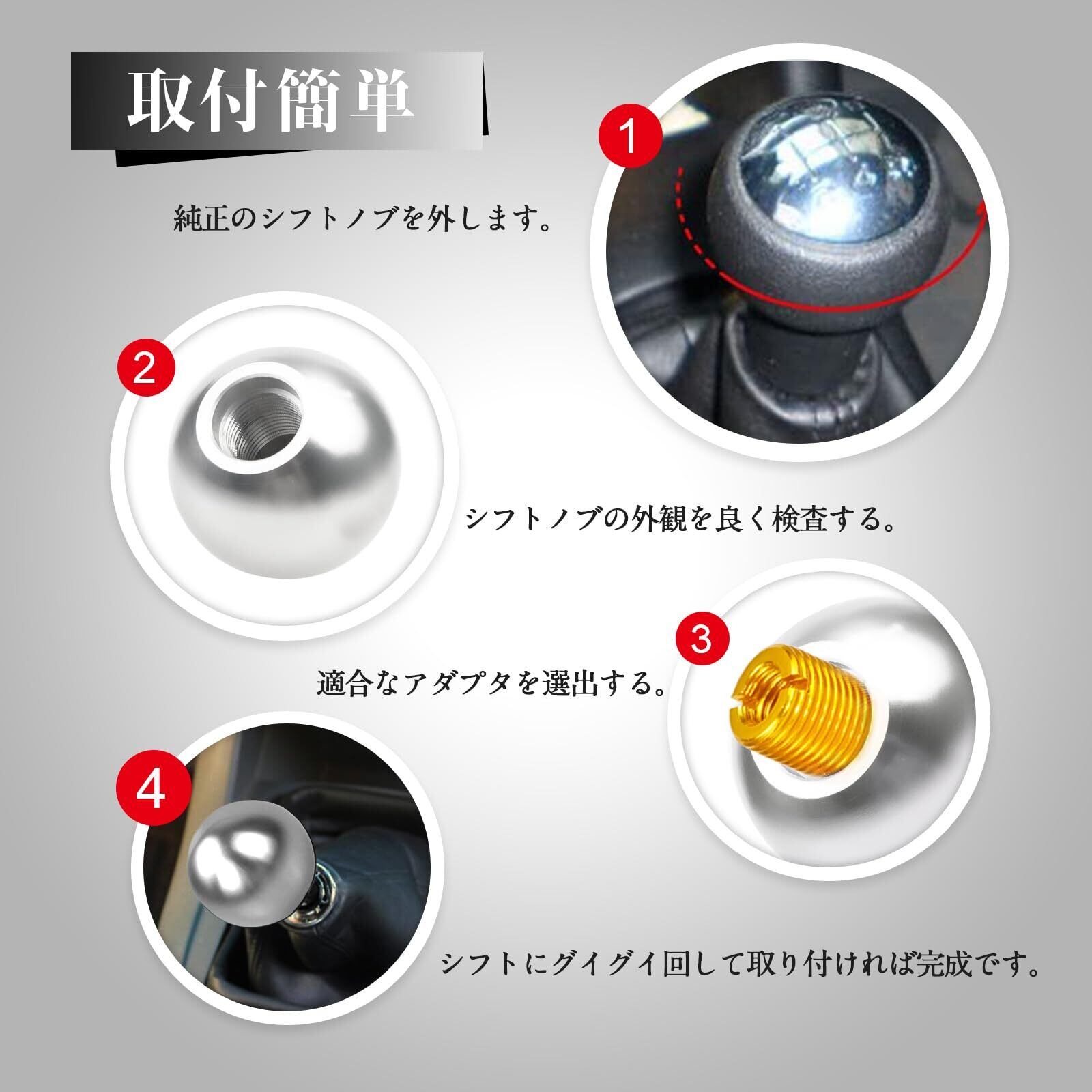 取付簡単

1

純正のシフトノブを外します。

2

シフトノブの外観を良く検査する。

3

適合なアダプタを選出する。

4

シフトにグイグイ回して取り付ければ完成です。