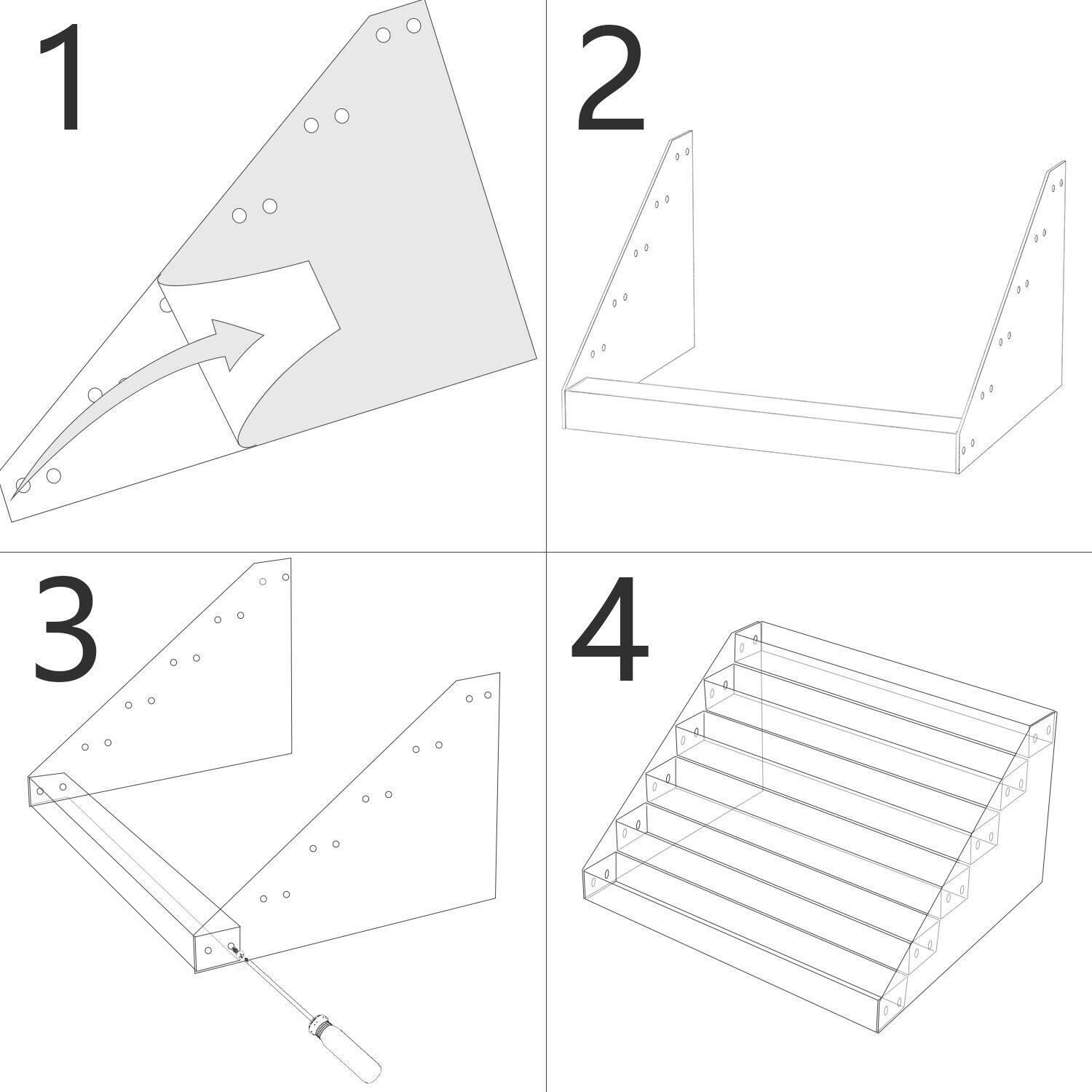 1

2

3

4