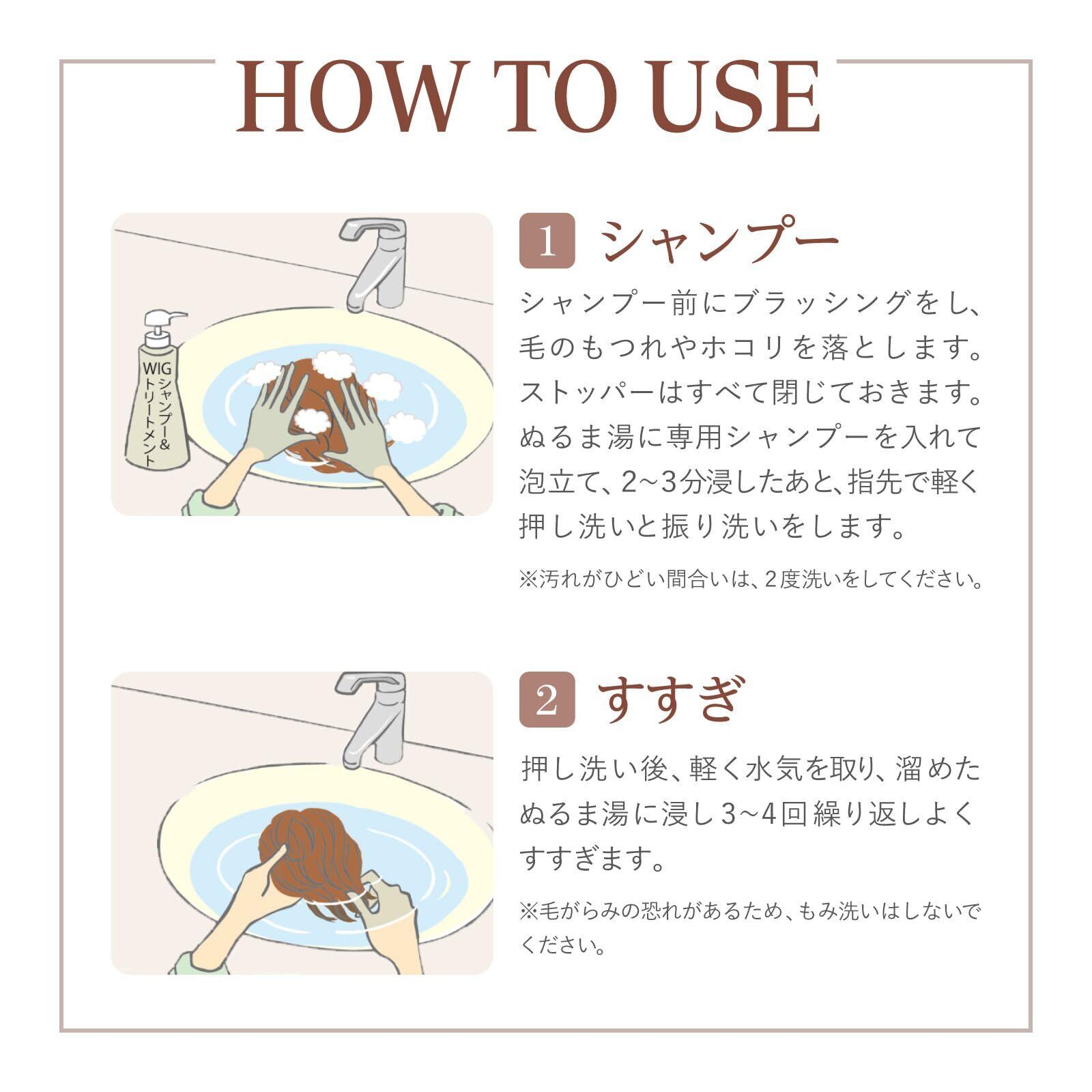 HOW TO USE

WIG シャンプー& トリートメント

1 シャンプー

シャンプー前にブラッシングをし、毛のもつれやホコリを落とします。ストッパーはすべて閉じておきます。ぬるま湯に専用シャンプーを入れて泡立て、2~3分浸したあと、指先で軽く押し洗いと振り洗いをします。

※汚れがひどい間合いは、2度洗いをしてください。

2 すすぎ

押し洗い後、軽く水気を取り、溜めたぬるま湯に浸し3~4回繰り返しよくすすぎます。

※毛がらみの恐れがあるため、もみ洗いはしないでください。