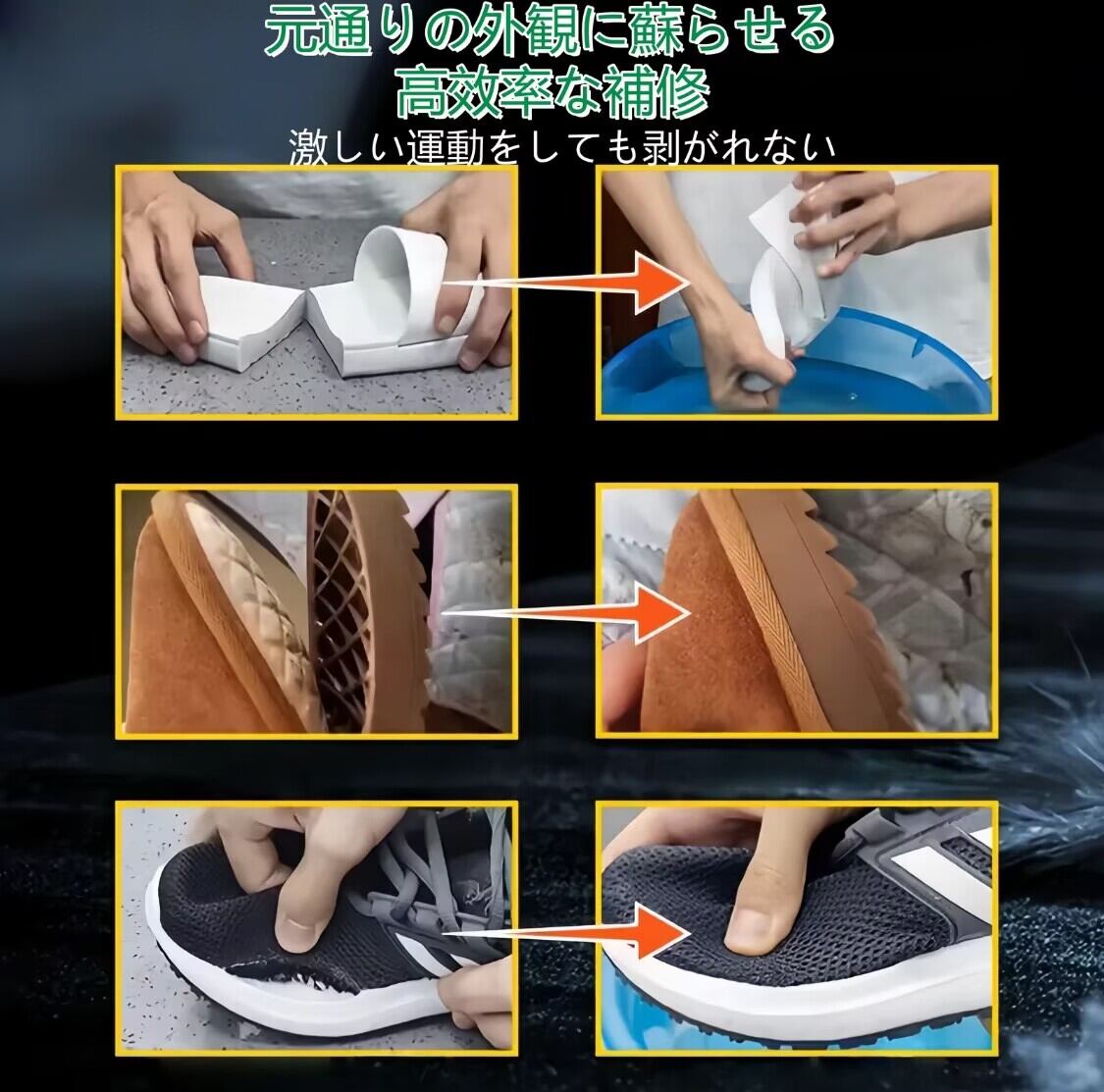 元通りの外観に蘇らせる
高効率な補修
激しい運動をしても剥がれない