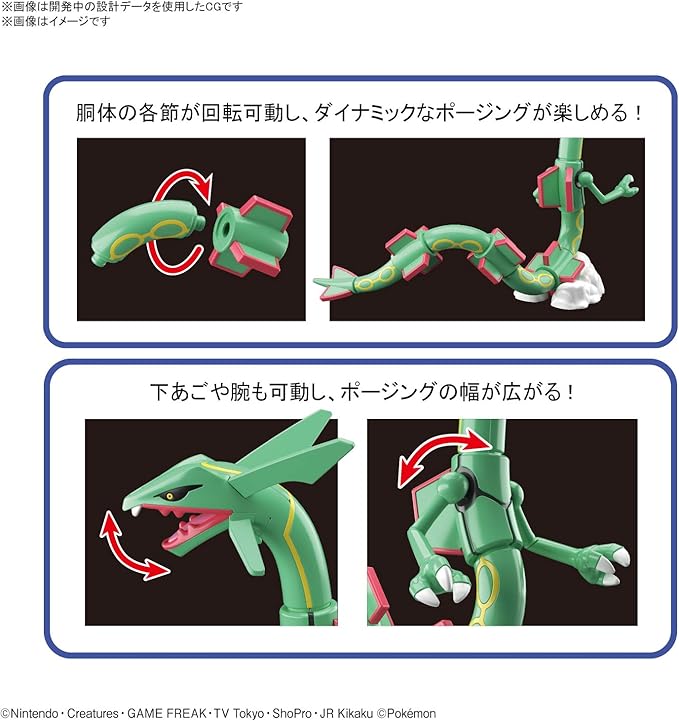 ※画像は開発中の設計データを使用したCGです
※画像はイメージです

胴体の各節が回転可動し、ダイナミックなポージングが楽しめる！

下あごや腕も可動し、ポージングの幅が広がる！

©Nintendo・Creatures・GAME FREAK・TV Tokyo・ShoPro・JR Kikaku ©Pokémon