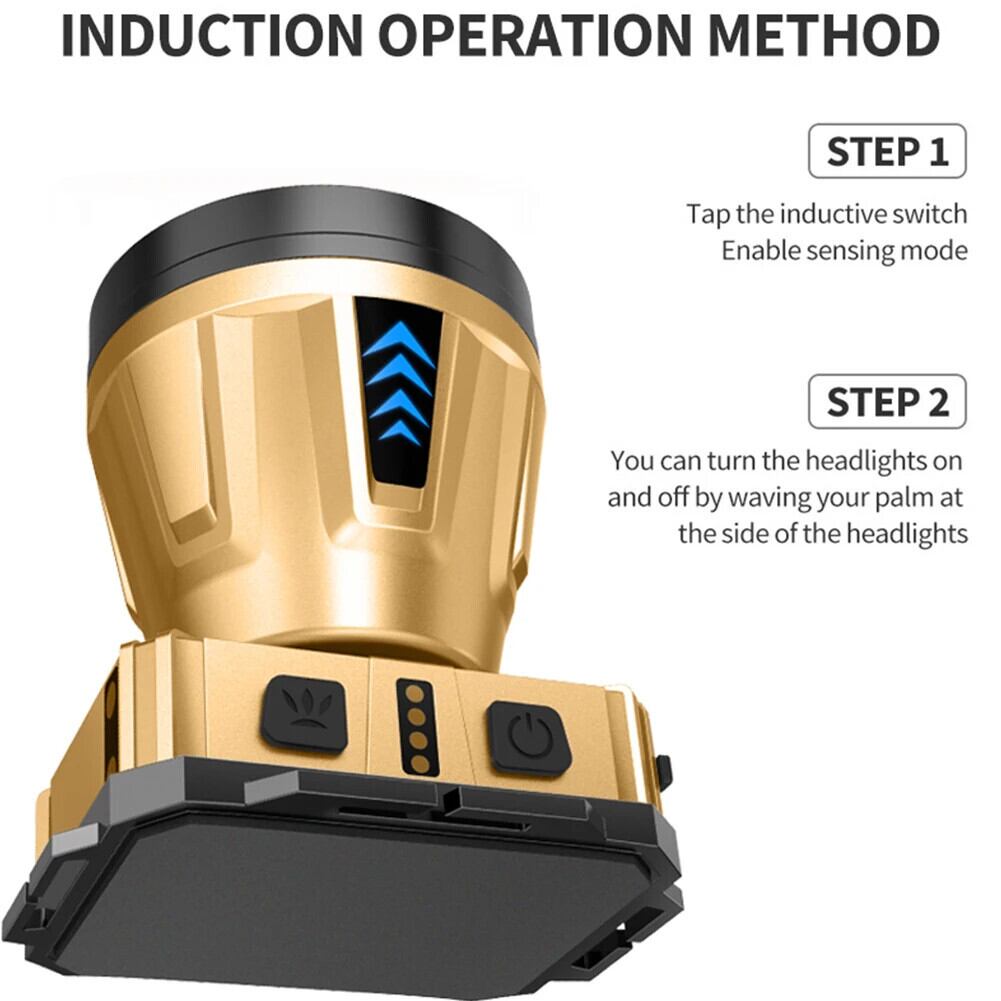 INDUCTION OPERATION METHOD

STEP 1

Tap the inductive switch
Enable sensing mode

STEP 2

You can turn the headlights on and off by waving your palm at the side of the headlights