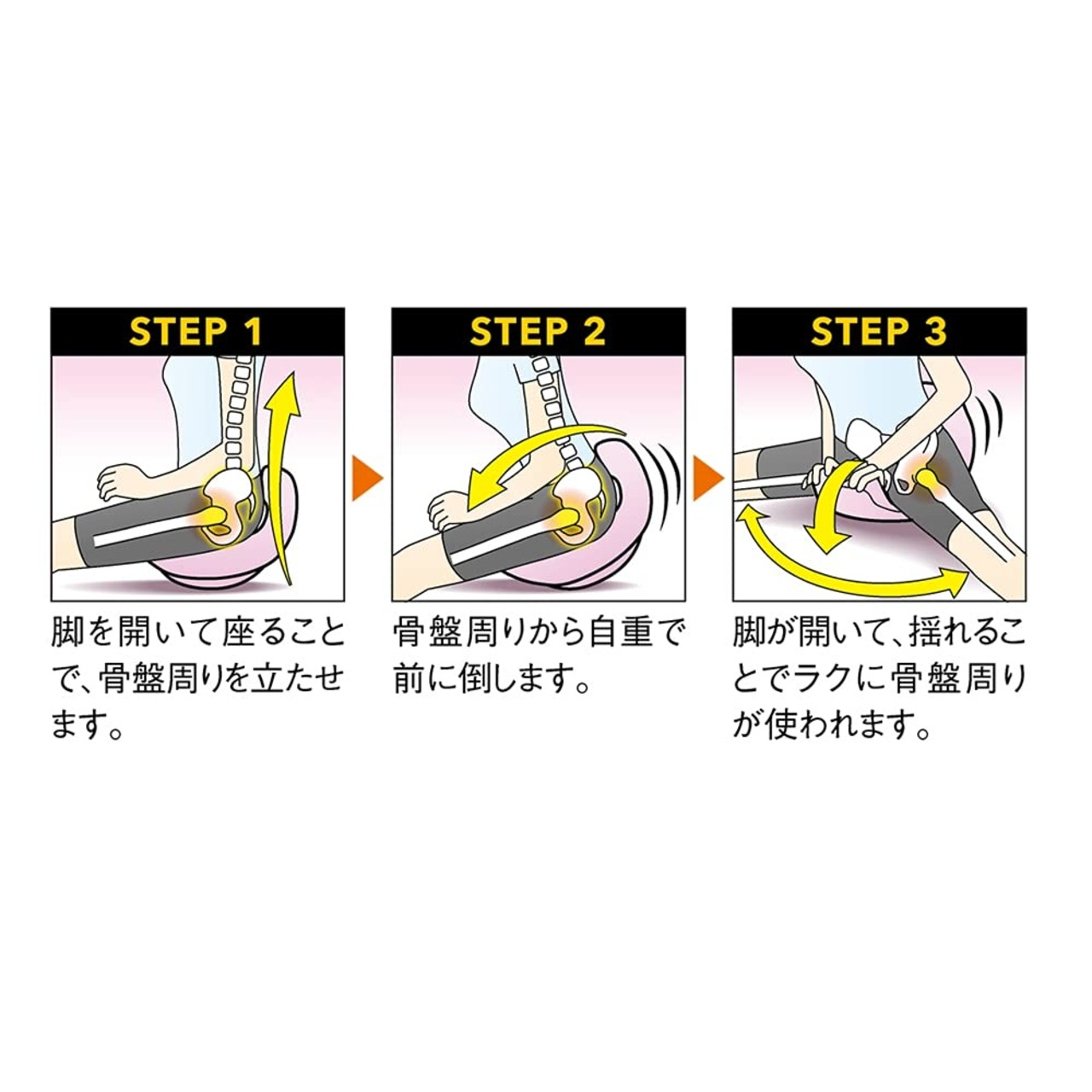 STEP 1

脚を開いて座ることで、骨盤周りを立たせます。

STEP 2

骨盤周りから自重で前に倒します。

STEP 3

脚が開いて、揺れることでラクに骨盤周りが使われます。