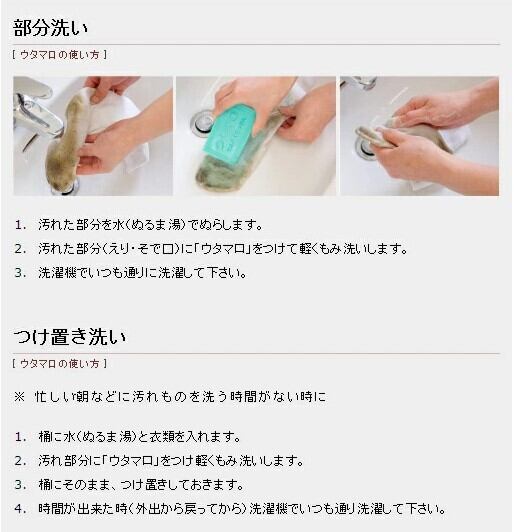 部分洗い

[ ウタマロの使い方 ]

1. 汚れた部分を水(ぬるま湯)でぬらします。
2. 汚れた部分(えり・そで口)に「ウタマロ」をつけて軽くもみ洗いします。
3. 洗濯機でいつも通りに洗濯して下さい。

つけ置き洗い

[ ウタマロの使い方 ]

※ 忙しい朝などに汚れものを洗う時間がない時に

1. 桶に水(ぬるま湯)と衣類を入れます。
2. 汚れ部分に「ウタマロ」をつけ軽くもみ洗いします。
3. 桶にそのまま、つけ置きしておきます。
4. 時間が出来た時(外出から戻ってから)洗濯機でいつも通り洗濯して下さい。