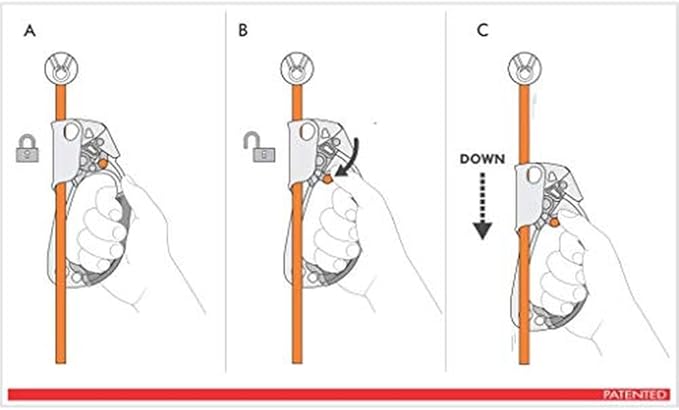 A

B

C

DOWN

PATENTED