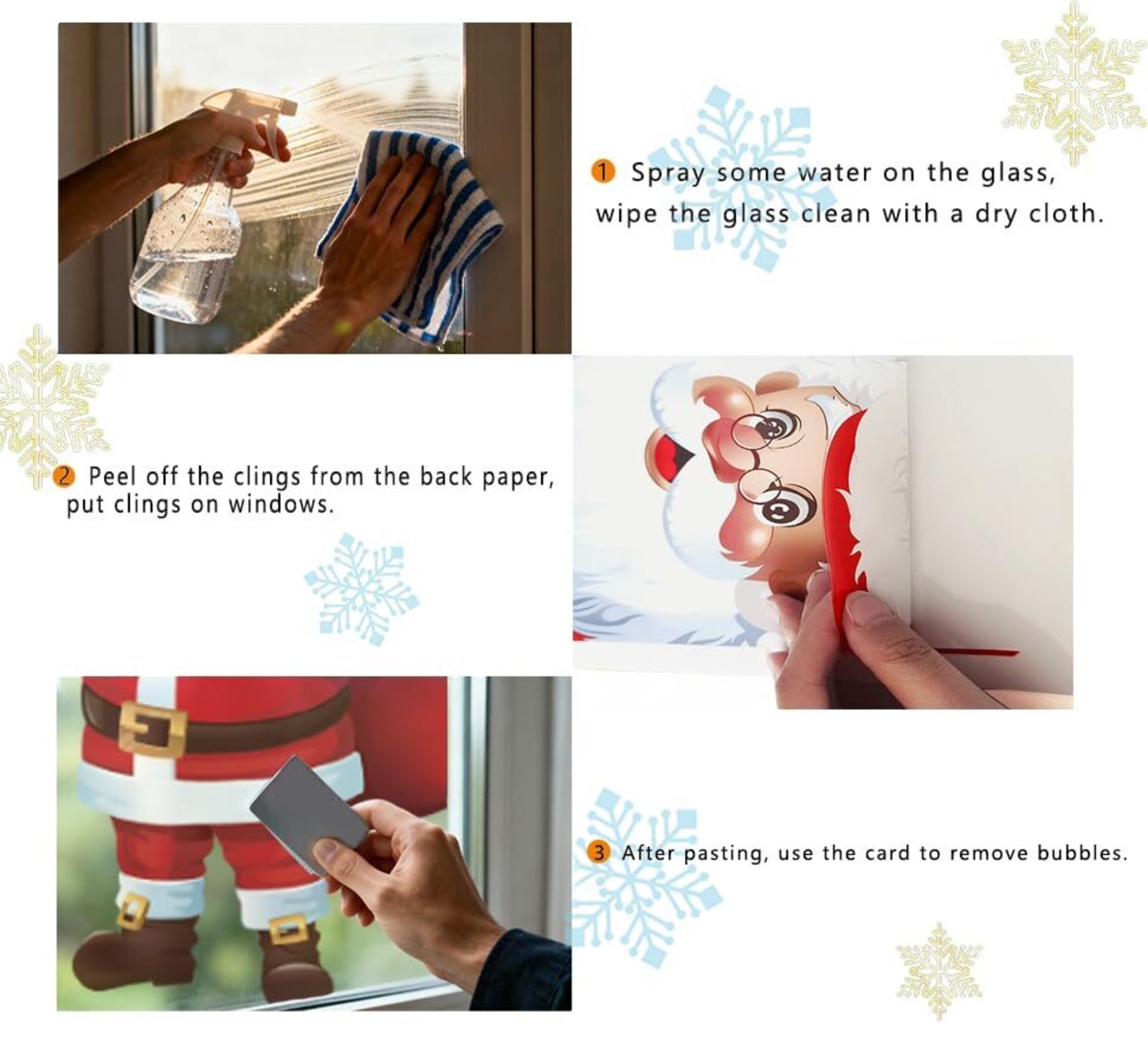 1 Spray some water on the glass, wipe the glass clean with a dry cloth.

2 Peel off the clings from the back paper, put clings on windows.

3 After pasting, use the card to remove bubbles.