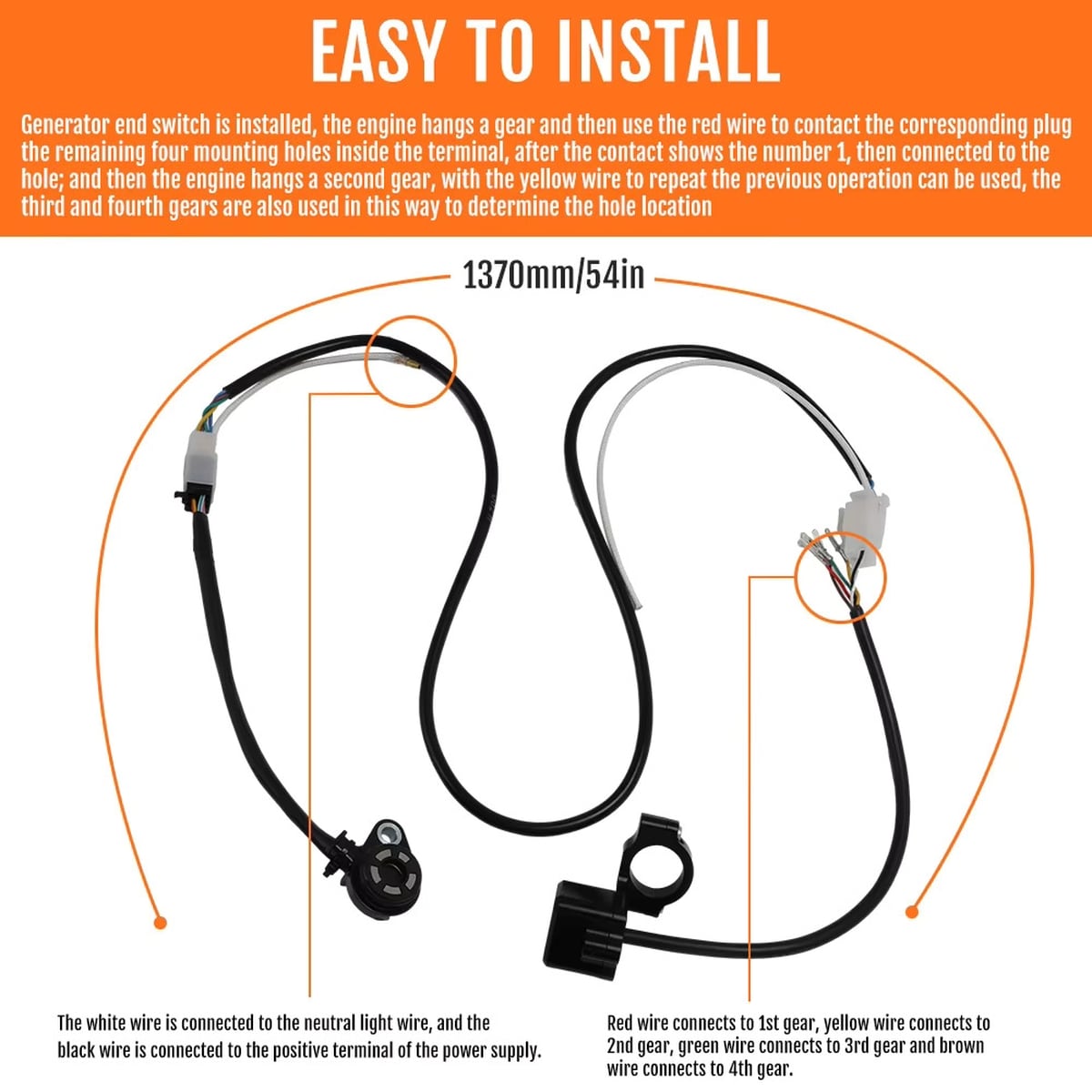 EASY TO INSTALL

Generator end switch is installed, the engine hangs a gear and then use the red wire to contact the corresponding plug the remaining four mounting holes inside the terminal, after the contact shows the number 1, then connected to the hole; and then the engine hangs a second gear, with the yellow wire to repeat the previous operation can be used, the third and fourth gears are also used in this way to determine the hole location

1370mm/54in

The white wire is connected to the neutral light wire, and the black wire is connected to the positive terminal of the power supply.

Red wire connects to 1st gear, yellow wire connects to 2nd gear, green wire connects to 3rd gear and brown wire connects to 4th gear.