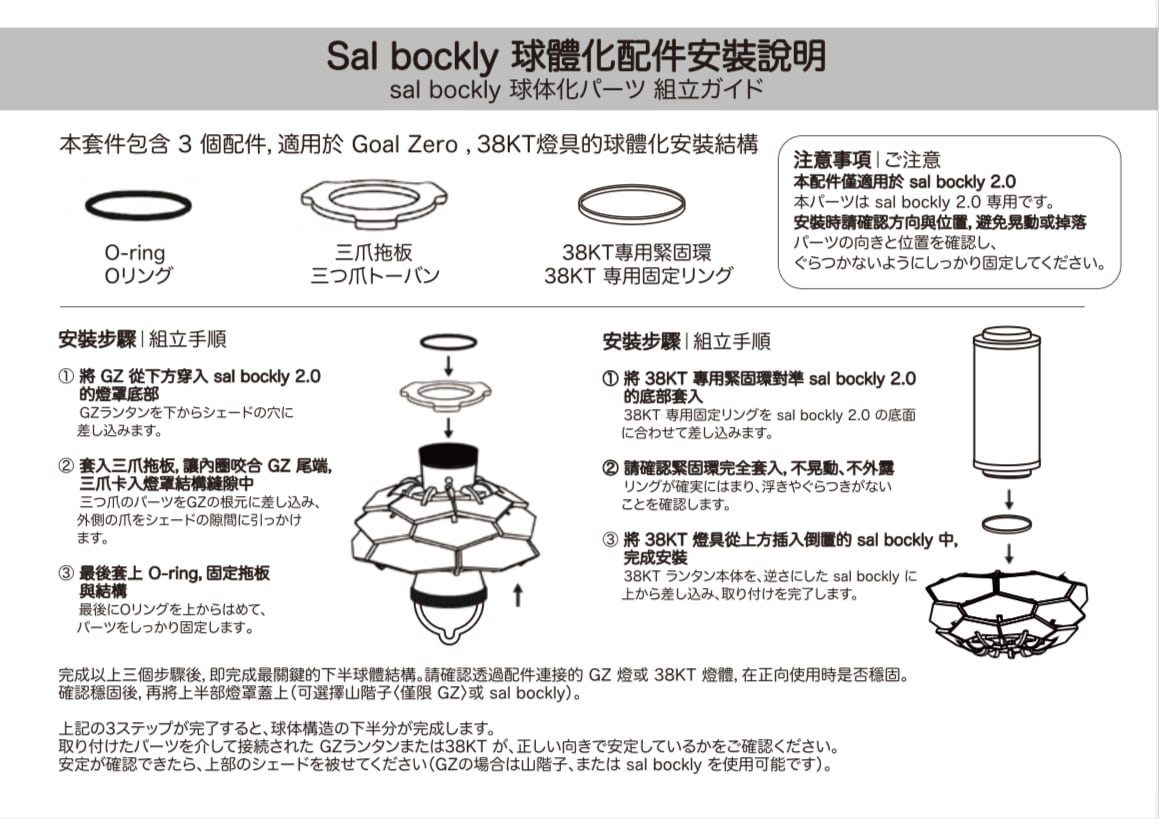 Sal bockly 球體化配件安裝說明
sal bockly 球体化パーツ 組立ガイド

本套件包含 3 個配件, 適用於 Goal Zero , 38KT燈具的球體化安裝結構

O-ring
Oリング

三爪拖板
三つ爪トーバン

38KT專用緊固環
38KT 専用固定リング

注意事項 | ご注意
本配件僅適用於 sal bockly 2.0
本パーツは sal bockly 2.0 専用です。
安裝時請確認方向與位置, 避免晃動或掉落
パーツの向きと位置を確認し、ぐらつかないようにしっかり固定してください。

安裝步驟 | 組立手順

① 將 GZ 從下方穿入 sal bockly 2.0 的燈罩底部
GZランタンを下からシェードの穴に差し込みます。

② 套入三爪拖板, 讓內圈咬合 GZ 尾端, 三爪卡入燈罩結構縫隙中
三つ爪のパーツをGZの根元に差し込み、外側の爪をシェードの隙間に引っかけます。

③ 最後套上 O-ring, 固定拖板與結構
最後にOリングを上からはめて、パーツをしっかり固定します。

安裝步驟 | 組立手順

① 將 38KT 專用緊固環對準 sal bockly 2.0 的底部套入
38KT 専用固定リングを sal bockly 2.0 の底面に合わせて差し込みます。

② 請確認緊固環完全套入, 不晃動、不外露
リングが確実にはまり、浮きやぐらつきがないことを確認します。

③ 將 38KT 燈具從上方插入倒置的 sal bockly 中, 完成安裝
38KT ランタン本体を、逆さにした sal bockly に上から差し込み、取り付けを完了します。

完成以上三個步驟後, 即完成最關鍵的下半球體結構。請確認透過配件連接的 GZ 燈或 38KT 燈體, 在正向使用時是否穩固。確認穩固後, 再將上半部燈罩蓋上(可選擇山階子〈僅限 GZ〉或 sal bockly)。

上記の3ステップが完了すると、球体構造の下半分が完成します。
取り付けたパーツを介して接続された GZランタンまたは38KT が、正しい向きで安定しているかをご確認ください。
安定が確認できたら、上部のシェードを被せてください(GZの場合は山階子、または sal bockly を使用可能です)。