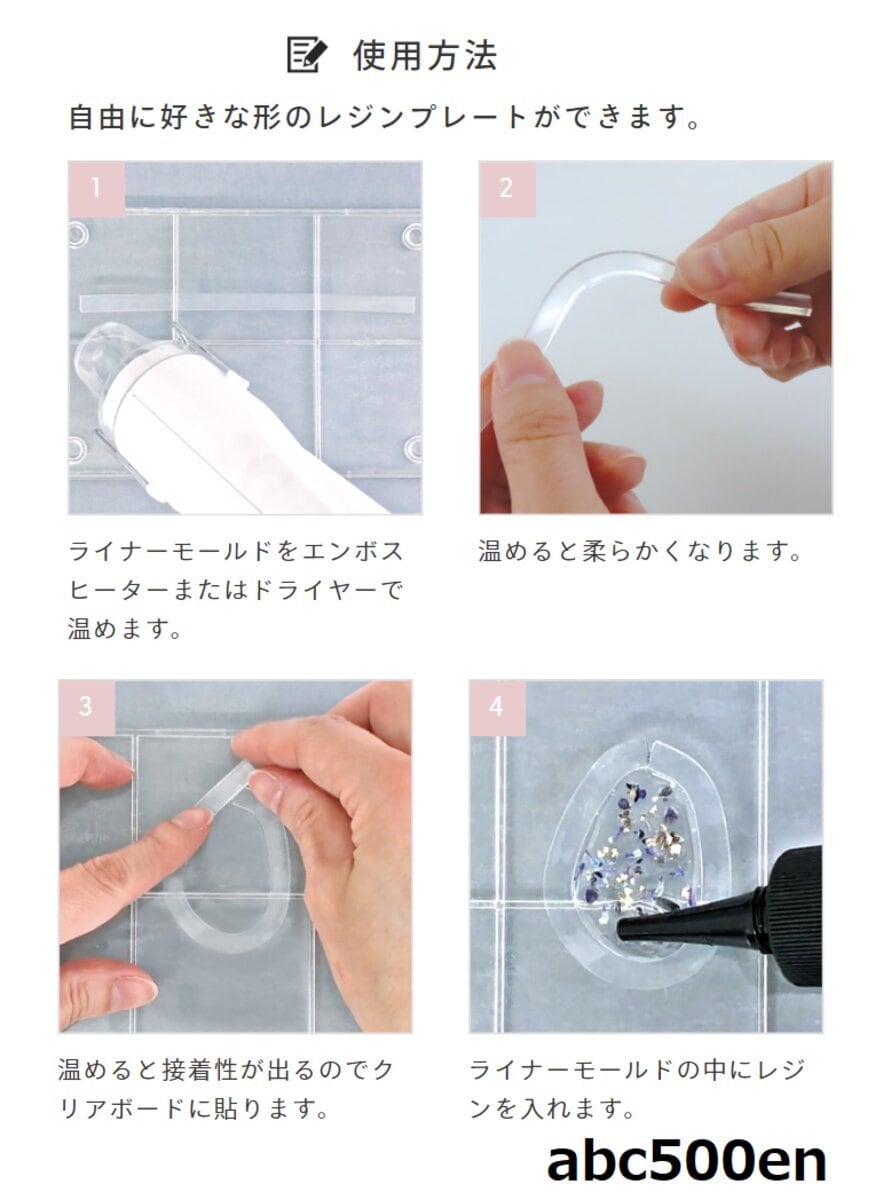 使用方法

自由に好きな形のレジンプレートができます。

1

ライナーモールドをエンボスヒーターまたはドライヤーで温めます。

2

温めると柔らかくなります。

3

温めると接着性が出るのでクリアボードに貼ります。

4

ライナーモールドの中にレジンを入れます。

abc500en