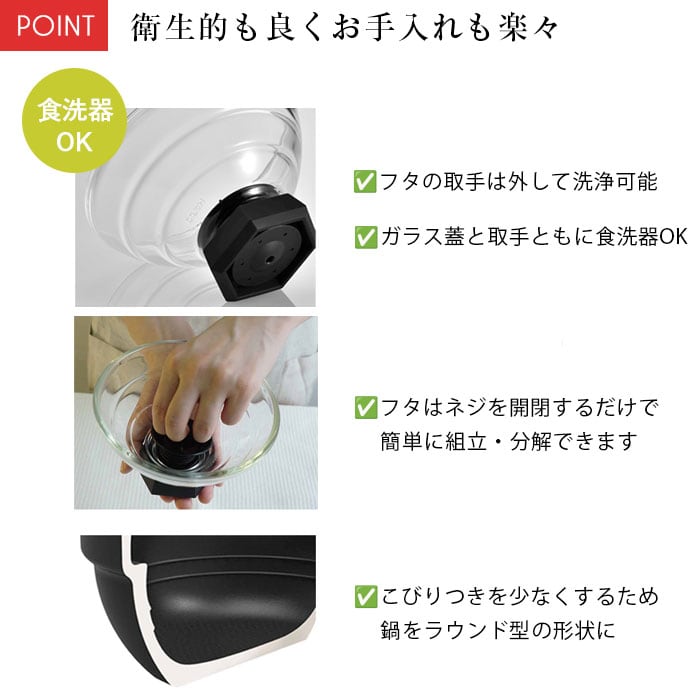 POINT 衛生的も良くお手入れも楽々

食洗器 OK

✅フタの取手は外して洗浄可能

✅ガラス蓋と取手ともに食洗器OK

✅フタはネジを開閉するだけで簡単に組立・分解できます

✅こびりつきを少なくするため鍋をラウンド型の形状に